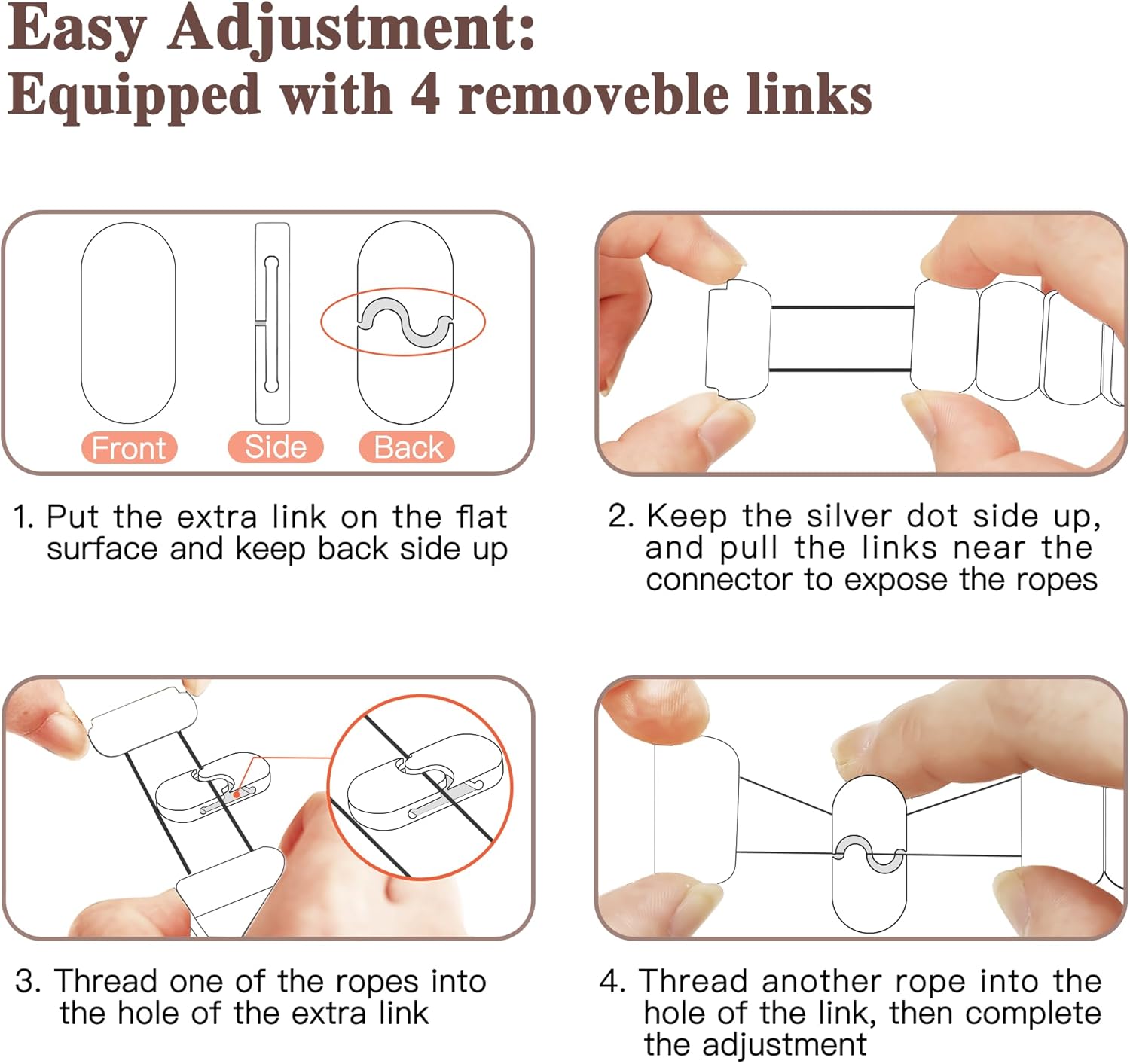 Easy Adjustment:
Equipped with 4 removeble links

Front
Side
Back

1. Put the extra link on the flat surface and keep back side up

2. Keep the silver dot side up, and pull the links near the connector to expose the ropes

3. Thread one of the ropes into the hole of the extra link

4. Thread another rope into the hole of the link, then complete the adjustment