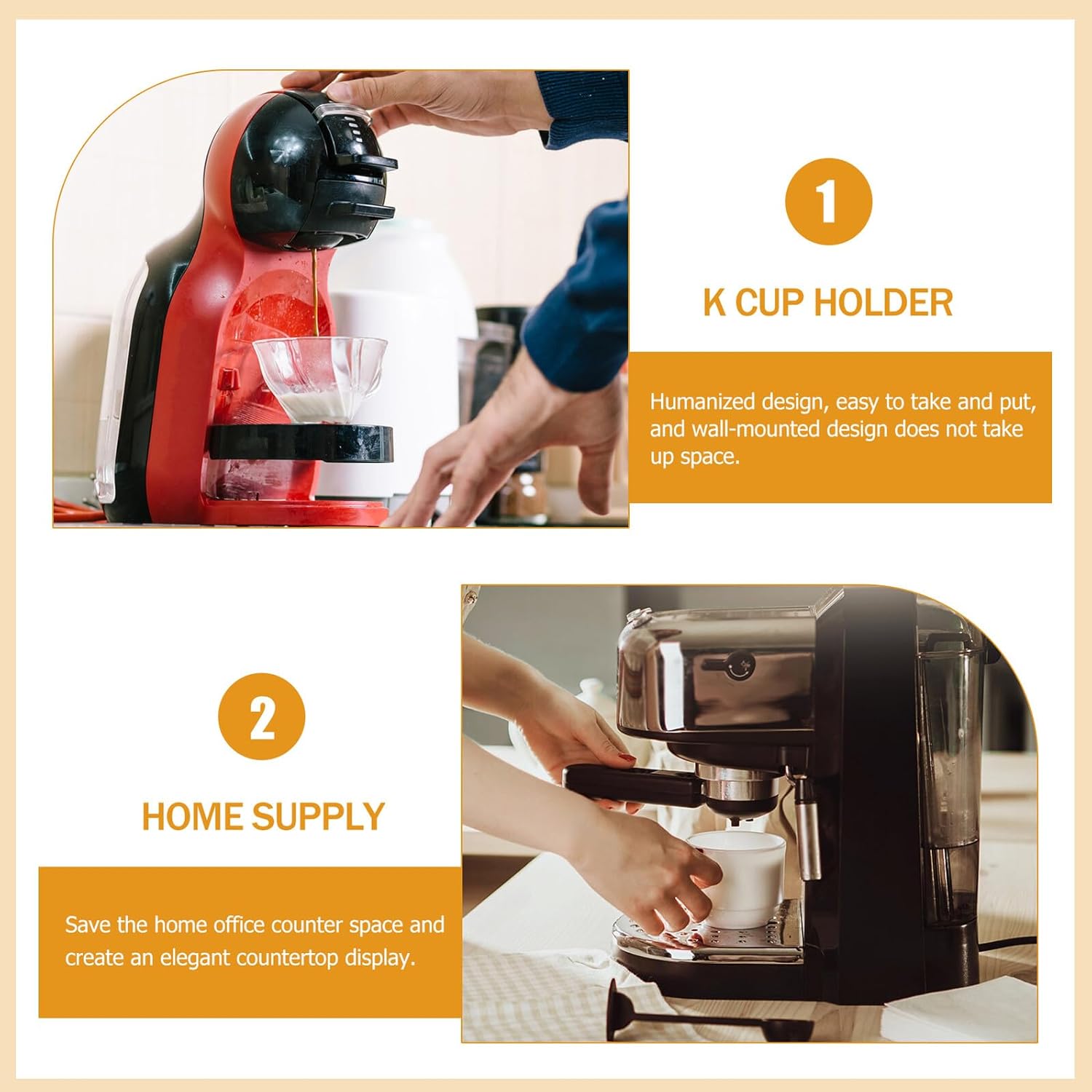 1

K CUP HOLDER

Humanized design, easy to take and put, and wall-mounted design does not take up space.

2

HOME SUPPLY

Save the home office counter space and create an elegant countertop display.