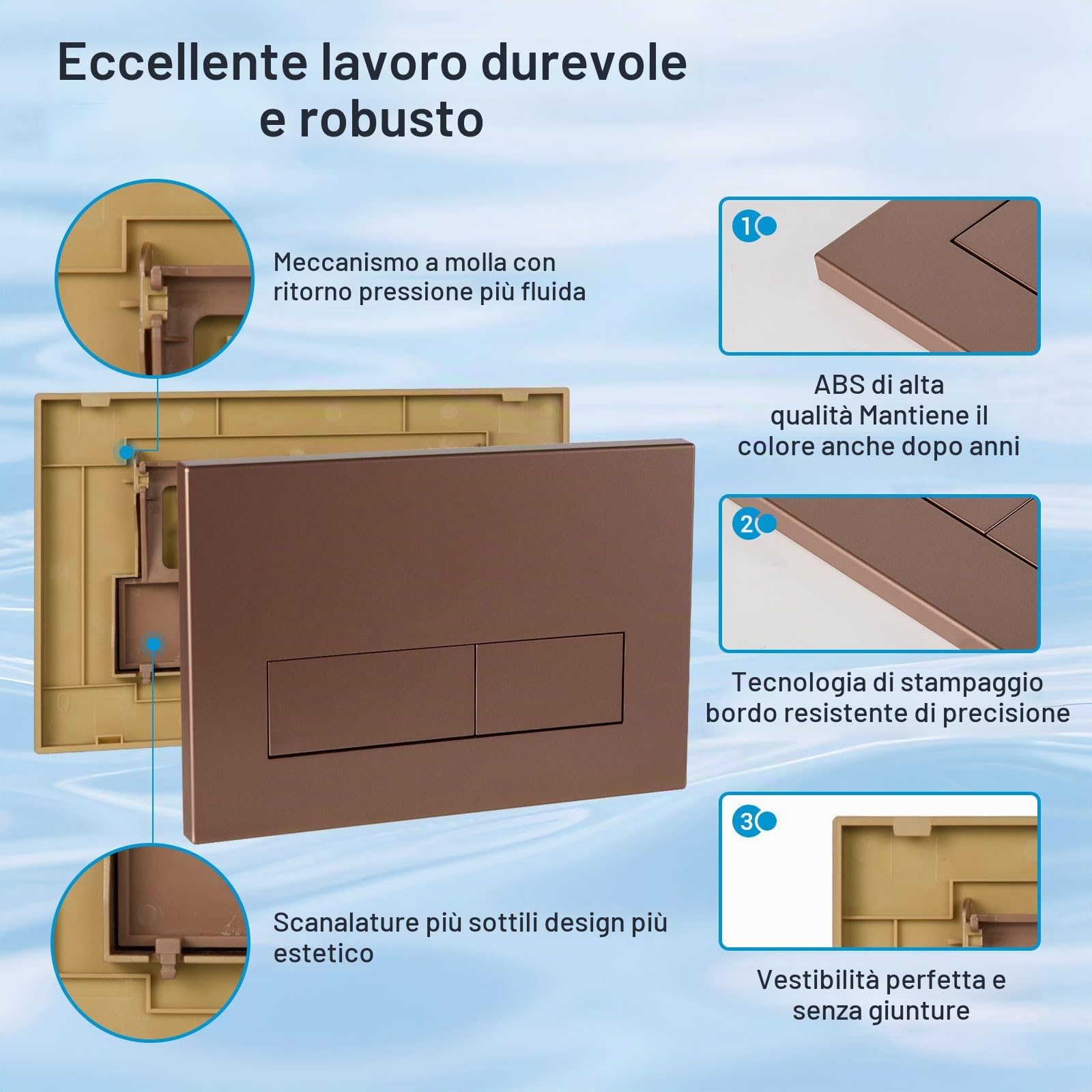 Eccellente lavoro durevole e robusto

Meccanismo a molla con ritorno pressione più fluida

Scanalature più sottili design più estetico

1

ABS di alta qualità Mantiene il colore anche dopo anni

2

Tecnologia di stampaggio bordo resistente di precisione

3

Vestibilità perfetta e senza giunture