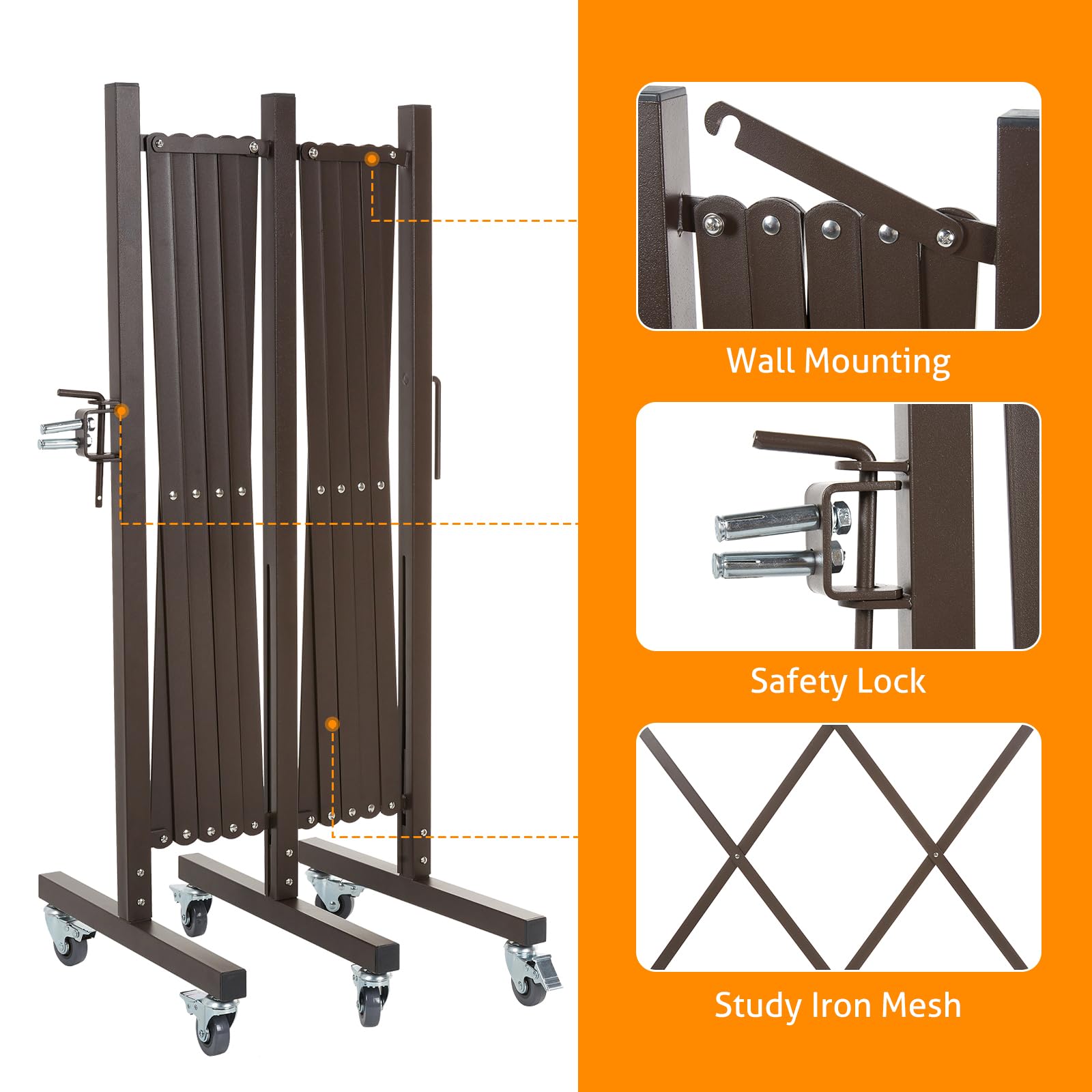 Wall Mounting

Safety Lock

Study Iron Mesh