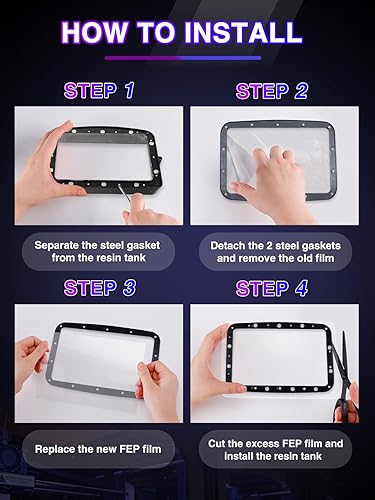 HOW TO INSTALL

STEP 1

Separate the steel gasket from the resin tank

STEP 2

Detach the 2 steel gaskets and remove the old film

STEP 3

Replace the new FEP film

STEP 4

Cut the excess FEP film and install the resin tank