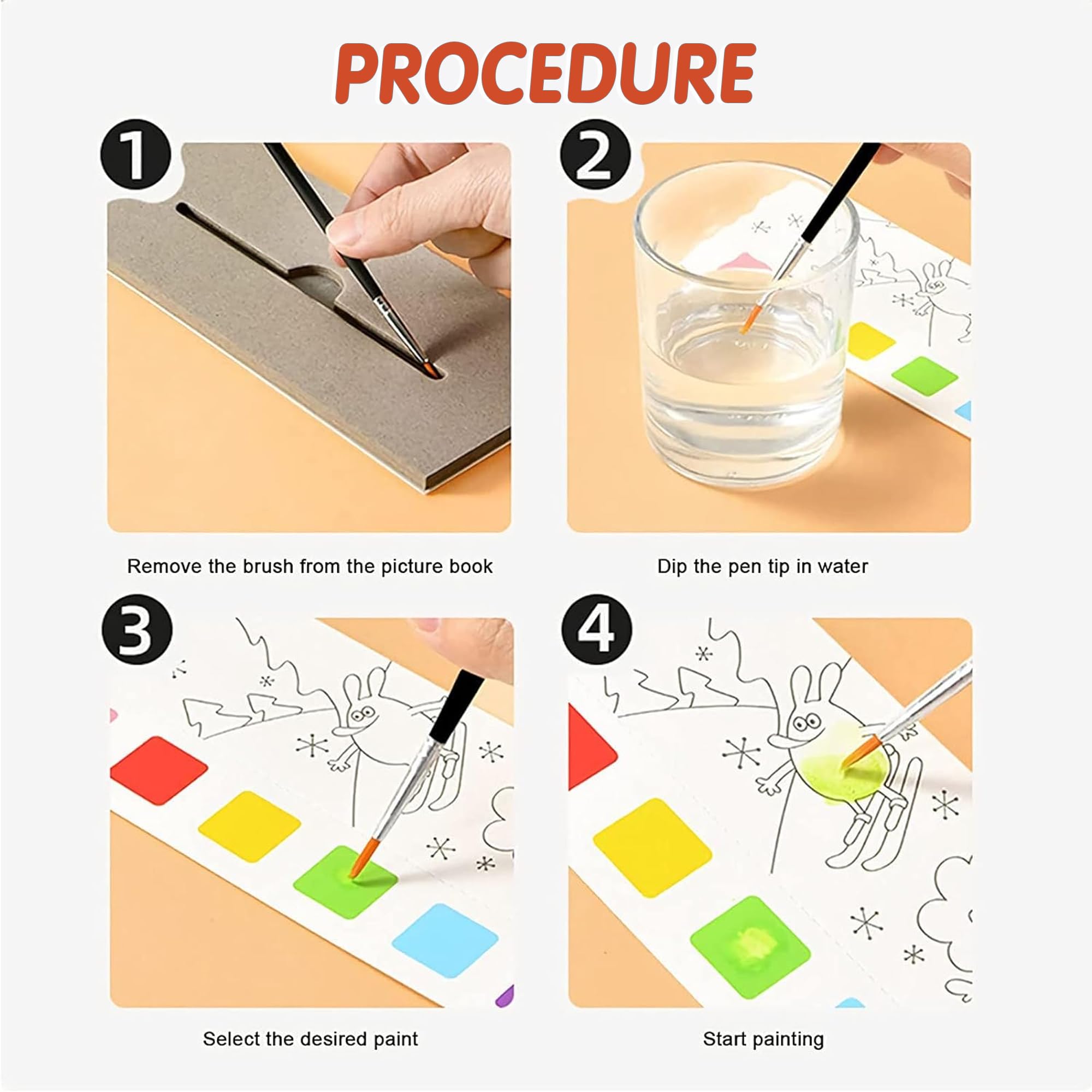 PROCEDURE

1

Remove the brush from the picture book

2

Dip the pen tip in water

3

Select the desired paint

4

Start painting