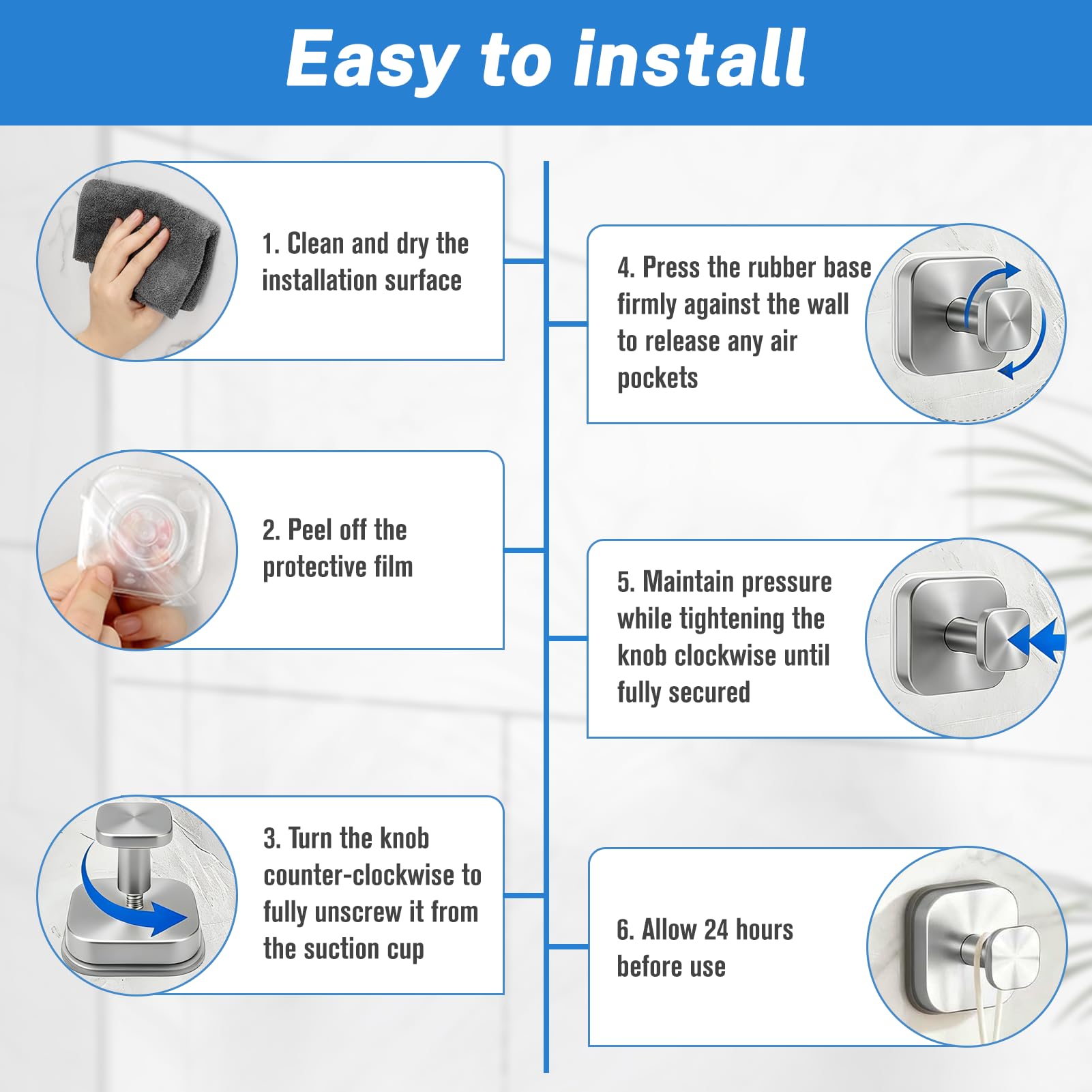 Easy to install

1. Clean and dry the installation surface

2. Peel off the protective film

3. Turn the knob counter-clockwise to fully unscrew it from the suction cup

4. Press the rubber base firmly against the wall to release any air pockets

5. Maintain pressure while tightening the knob clockwise until fully secured

6. Allow 24 hours before use