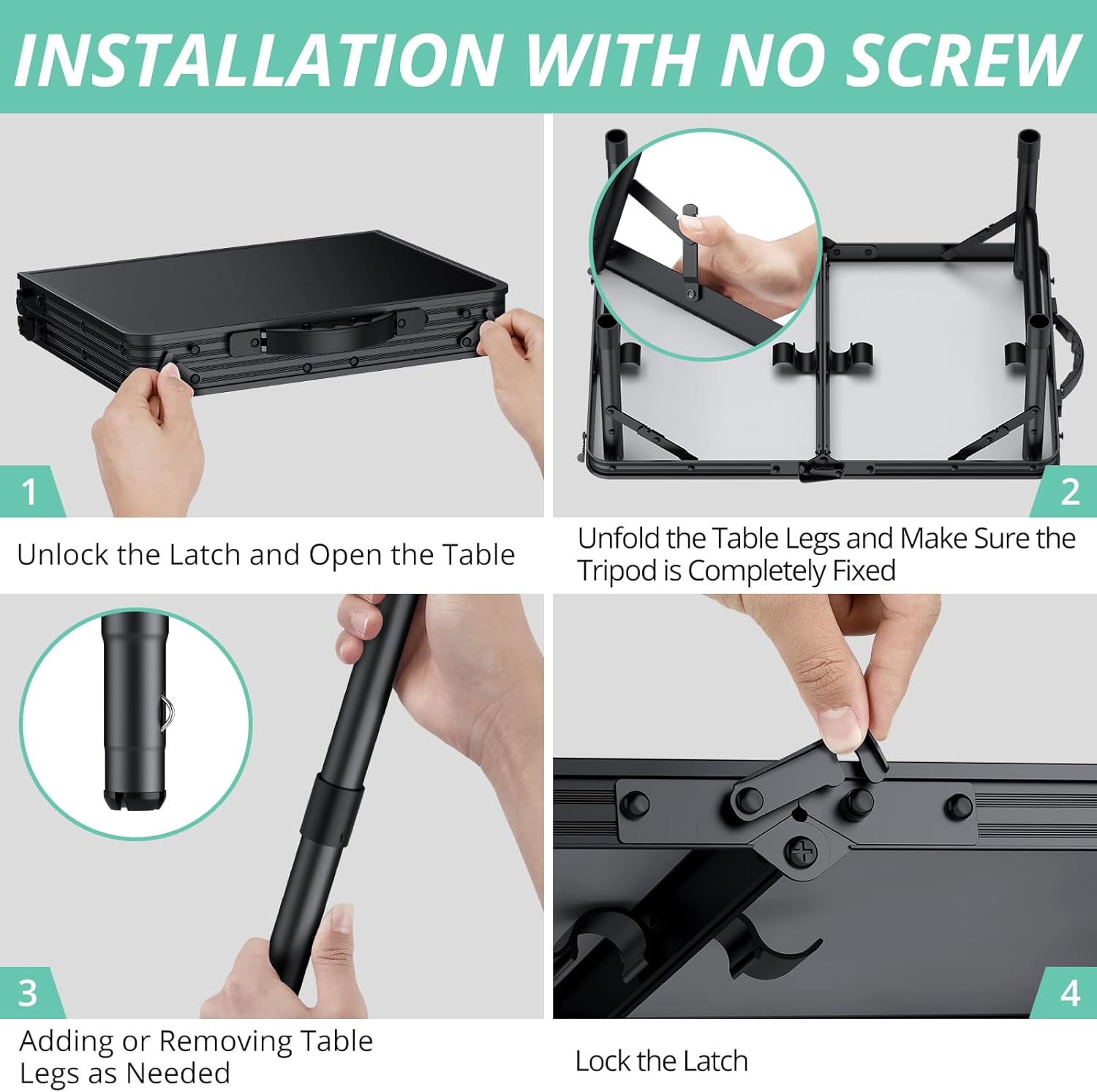 INSTALLATION WITH NO SCREW

1

Unlock the Latch and Open the Table

2

Unfold the Table Legs and Make Sure the Tripod is Completely Fixed

3

Adding or Removing Table Legs as Needed

4

Lock the Latch