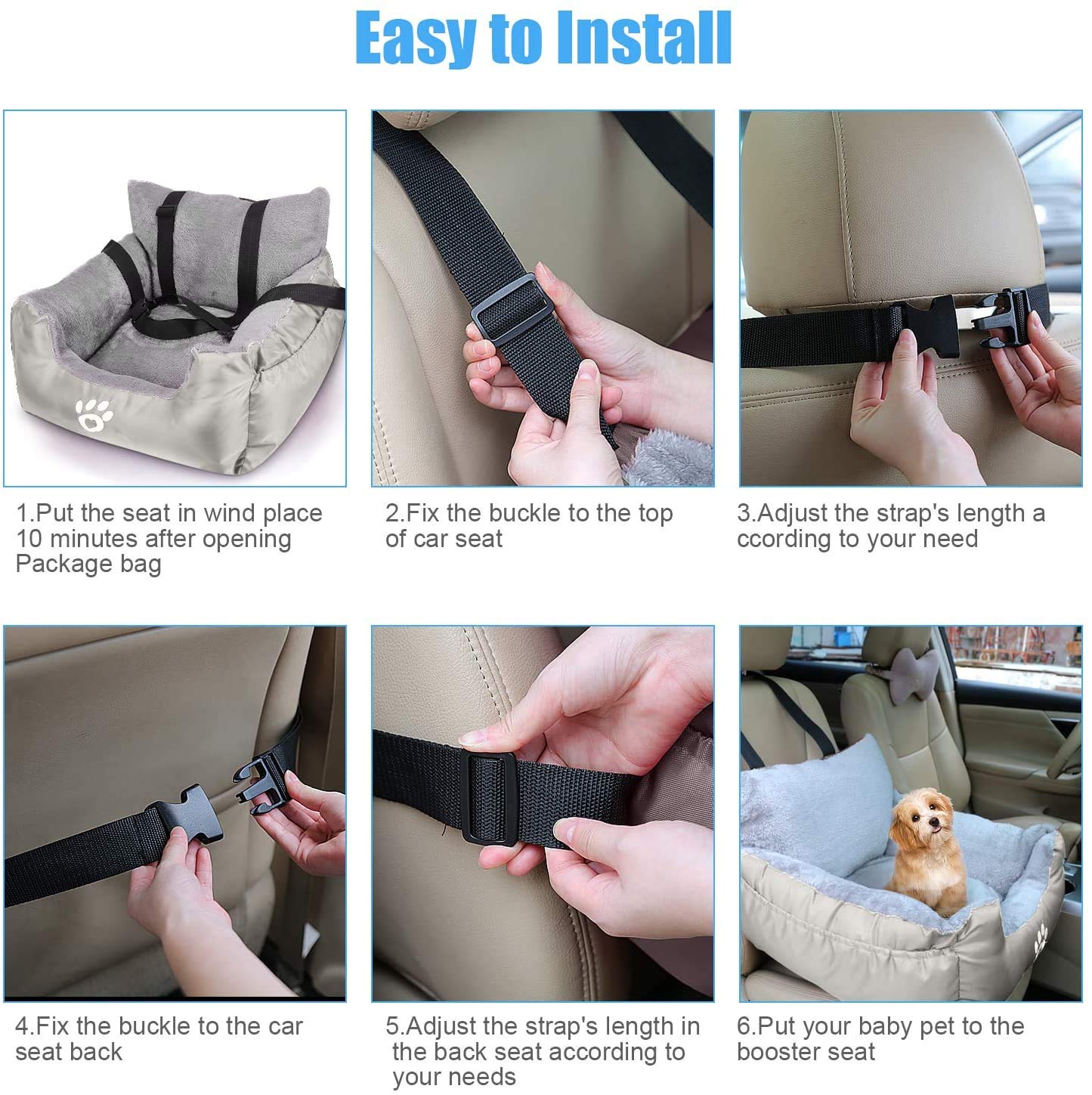 Easy to Install

1.Put the seat in wind place 10 minutes after opening Package bag

2.Fix the buckle to the top of car seat

3.Adjust the strap's length a ccording to your need

4.Fix the buckle to the car seat back

5.Adjust the strap's length in the back seat according to your needs

6.Put your baby pet to the booster seat