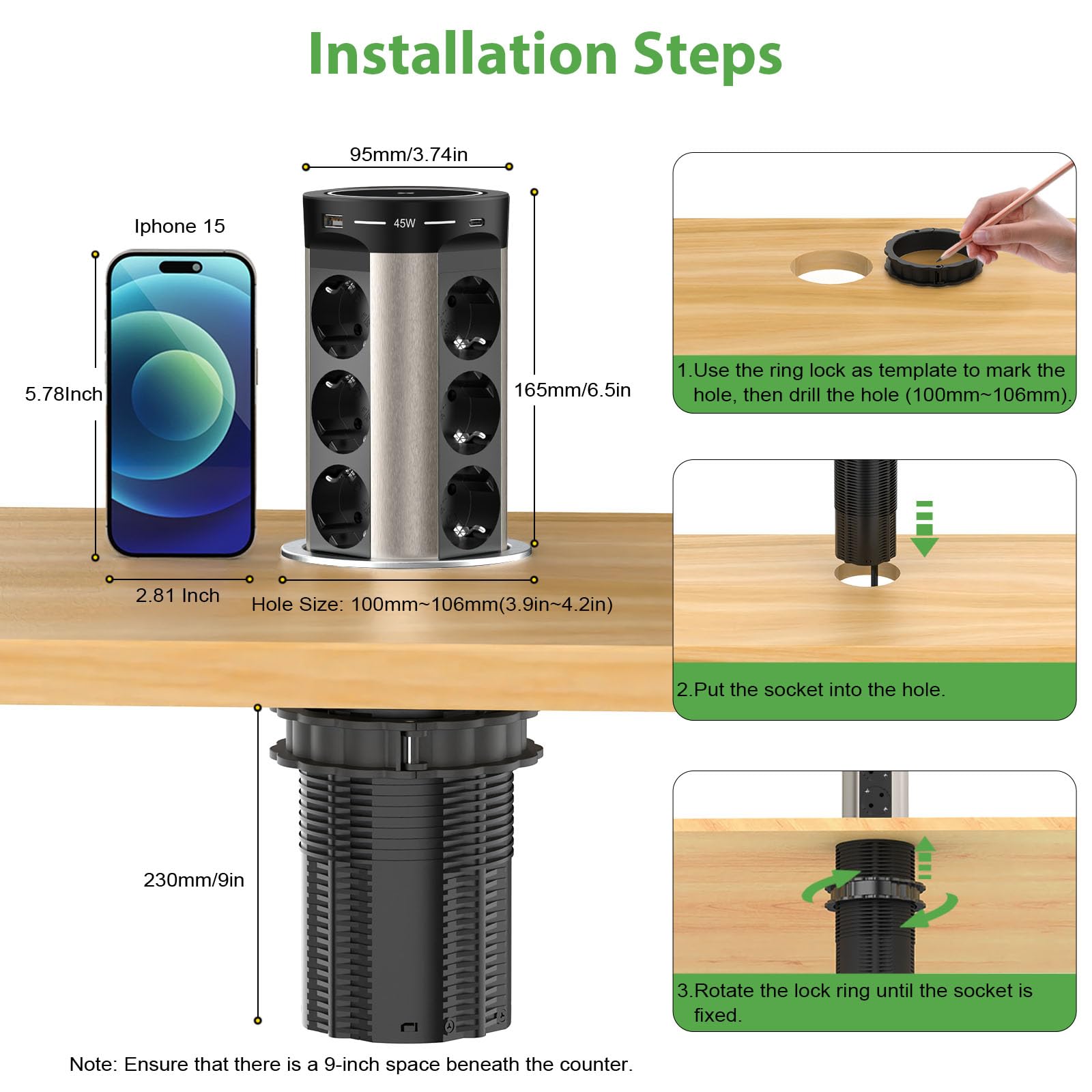 Installation Steps

95mm/3.74in

Iphone 15

45W

5.78Inch

165mm/6.5in

2.81 Inch

Hole Size: 100mm~106mm(3.9in~4.2in)

230mm/9in

Note: Ensure that there is a 9-inch space beneath the counter.

1.Use the ring lock as template to mark the hole, then drill the hole (100mm~106mm).

2.Put the socket into the hole.

3.Rotate the lock ring until the socket is fixed.