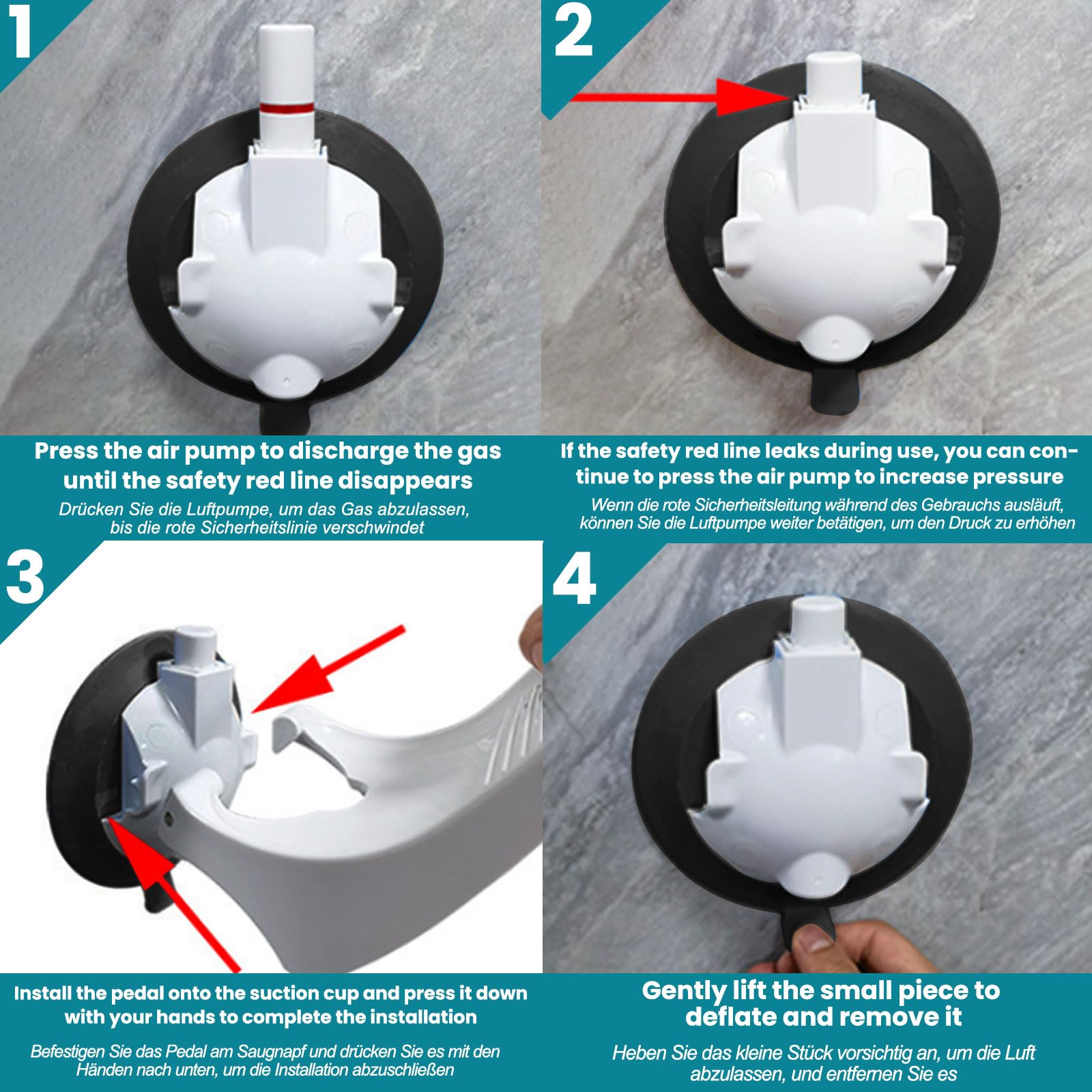 1

Press the air pump to discharge the gas until the safety red line disappears

Drücken Sie die Luftpumpe, um das Gas abzulassen, bis die rote Sicherheitslinie verschwindet

2

If the safety red line leaks during use, you can continue to press the air pump to increase pressure

Wenn die rote Sicherheitsleitung während des Gebrauchs ausläuft, können Sie die Luftpumpe weiter betätigen, um den Druck zu erhöhen

3

Install the pedal onto the suction cup and press it down with your hands to complete the installation

Befestigen Sie das Pedal am Saugnapf und drücken Sie es mit den Händen nach unten, um die Installation abzuschließen

4

Gently lift the small piece to deflate and remove it

Heben Sie das kleine Stück vorsichtig an, um die Luft abzulassen, und entfernen Sie es