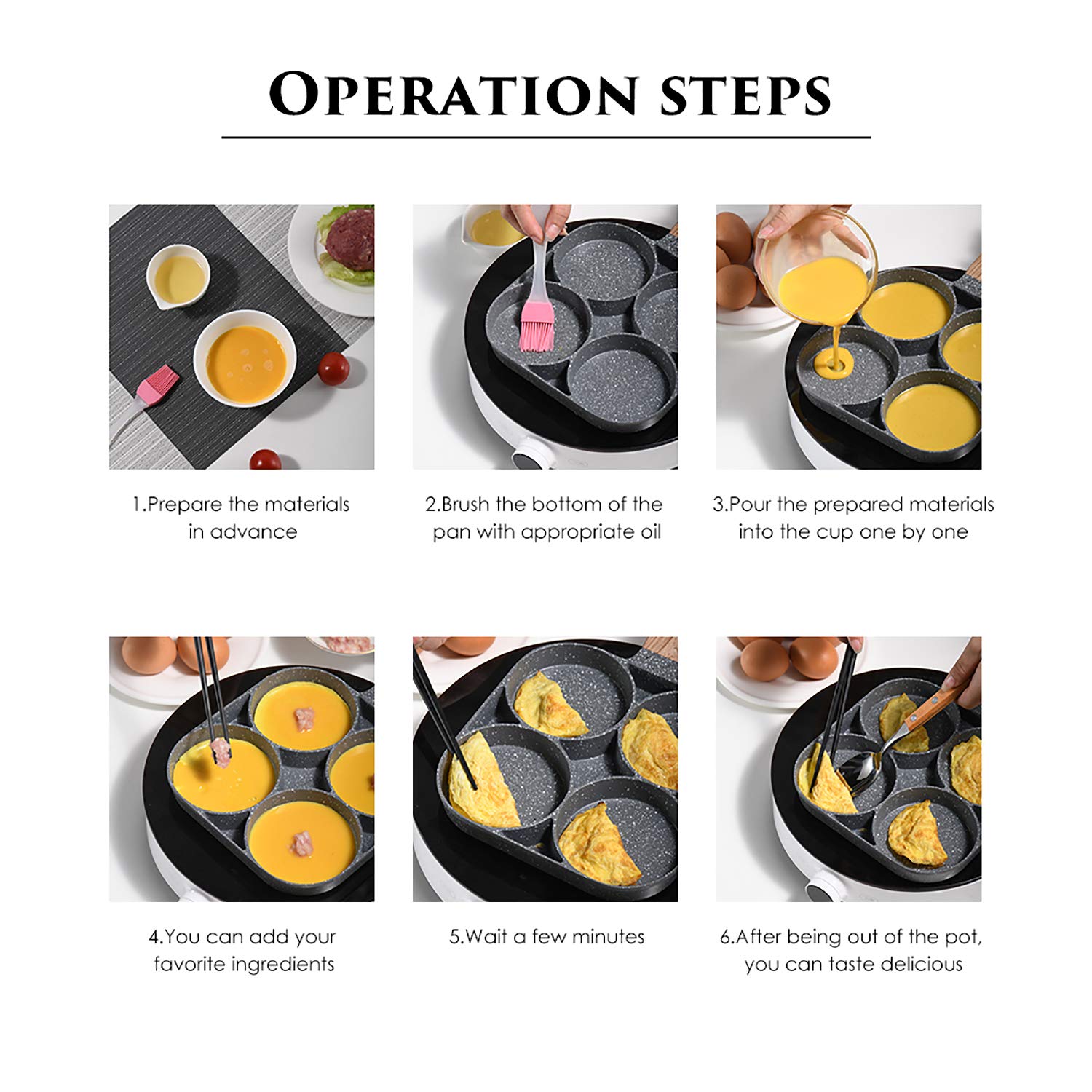 OPERATION STEPS

1.Prepare the materials in advance

2.Brush the bottom of the pan with appropriate oil

3.Pour the prepared materials into the cup one by one

4.You can add your favorite ingredients

5.Wait a few minutes

6.After being out of the pot, you can taste delicious