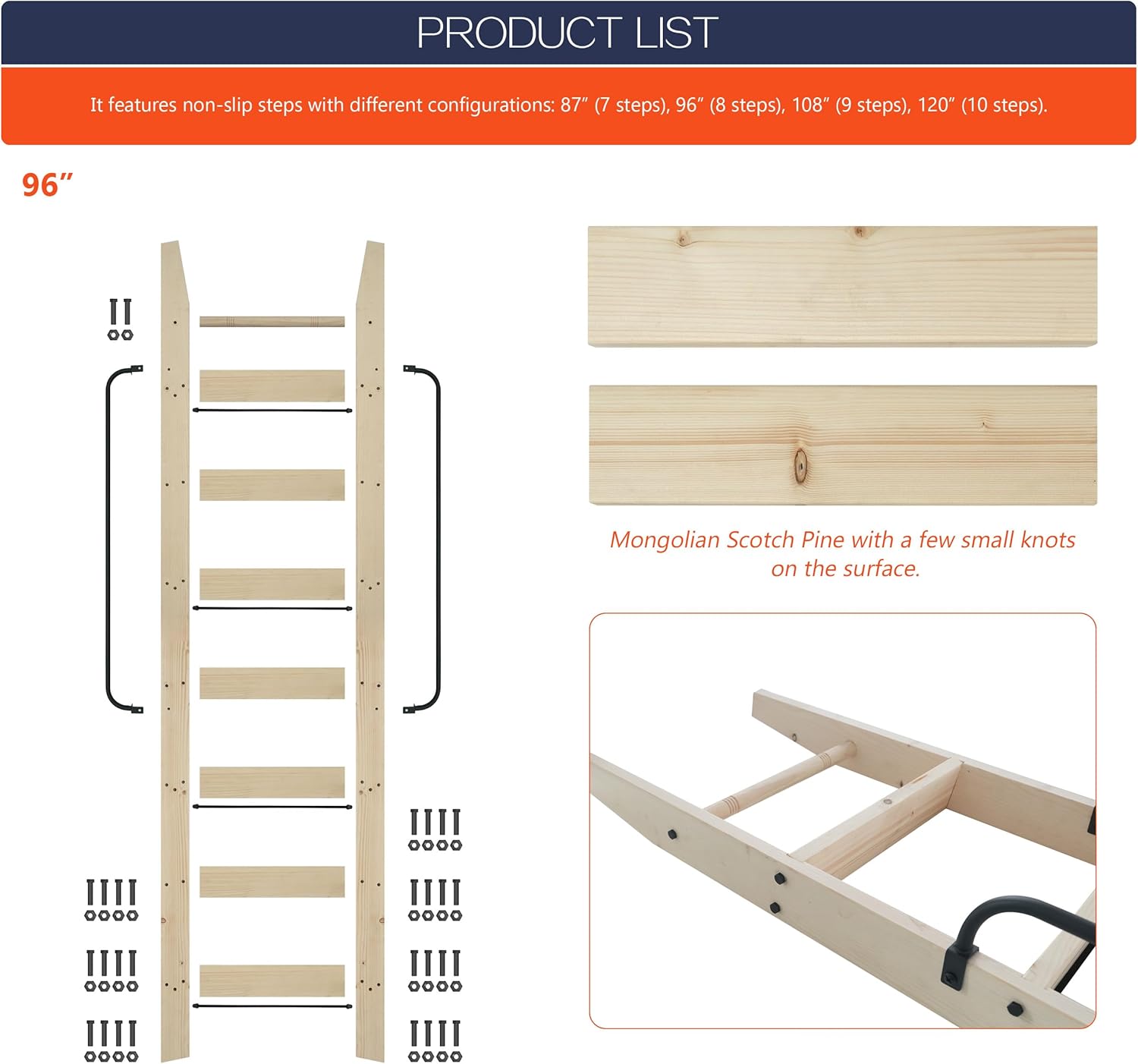 PRODUCT LIST

It features non-slip steps with different configurations: 87″ (7 steps), 96″ (8 steps), 108″ (9 steps), 120″ (10 steps).

96″

Mongolian Scotch Pine with a few small knots on the surface.