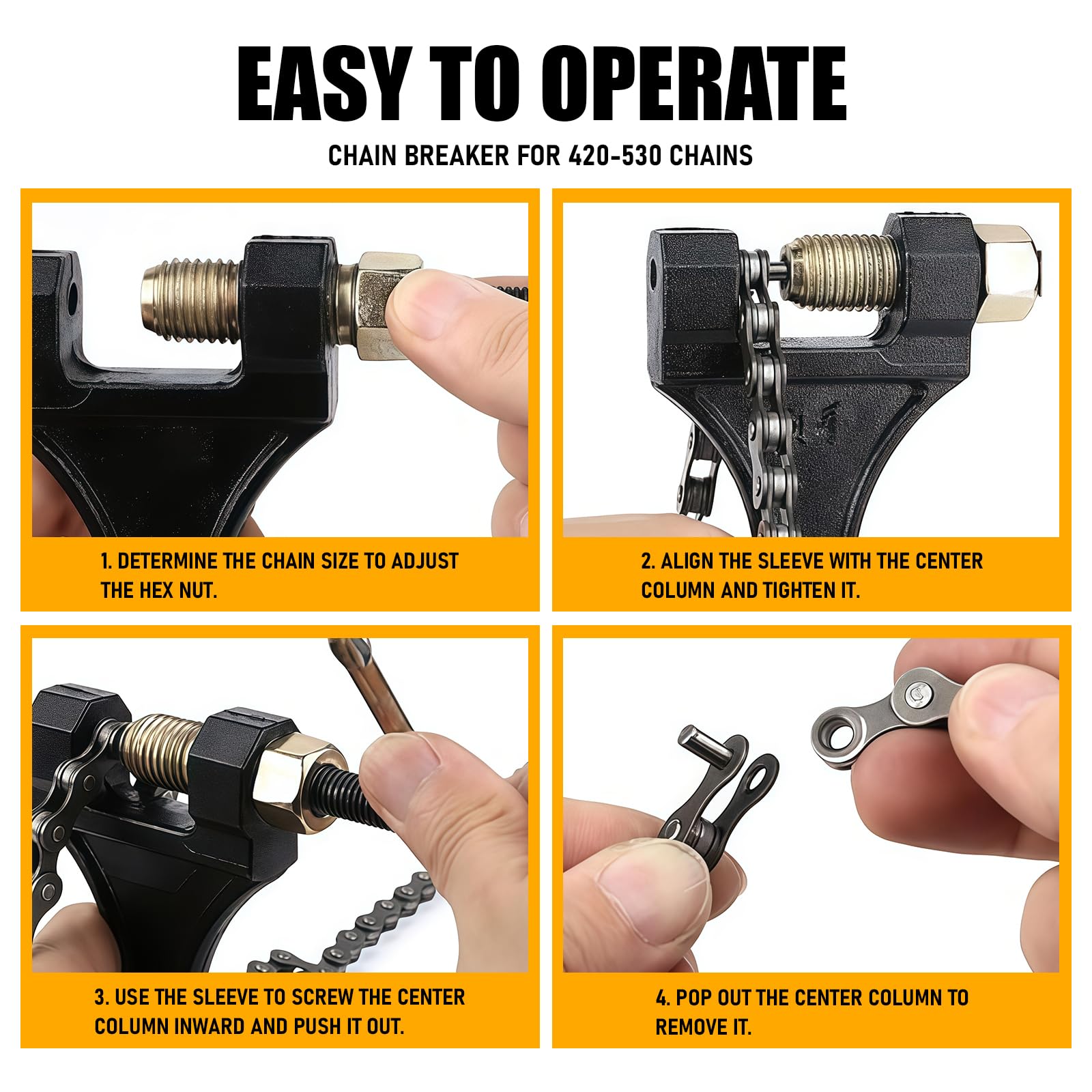 EASY TO OPERATE

CHAIN BREAKER FOR 420-530 CHAINS

1. DETERMINE THE CHAIN SIZE TO ADJUST THE HEX NUT.

2. ALIGN THE SLEEVE WITH THE CENTER COLUMN AND TIGHTEN IT.

3. USE THE SLEEVE TO SCREW THE CENTER COLUMN INWARD AND PUSH IT OUT.

4. POP OUT THE CENTER COLUMN TO REMOVE IT.