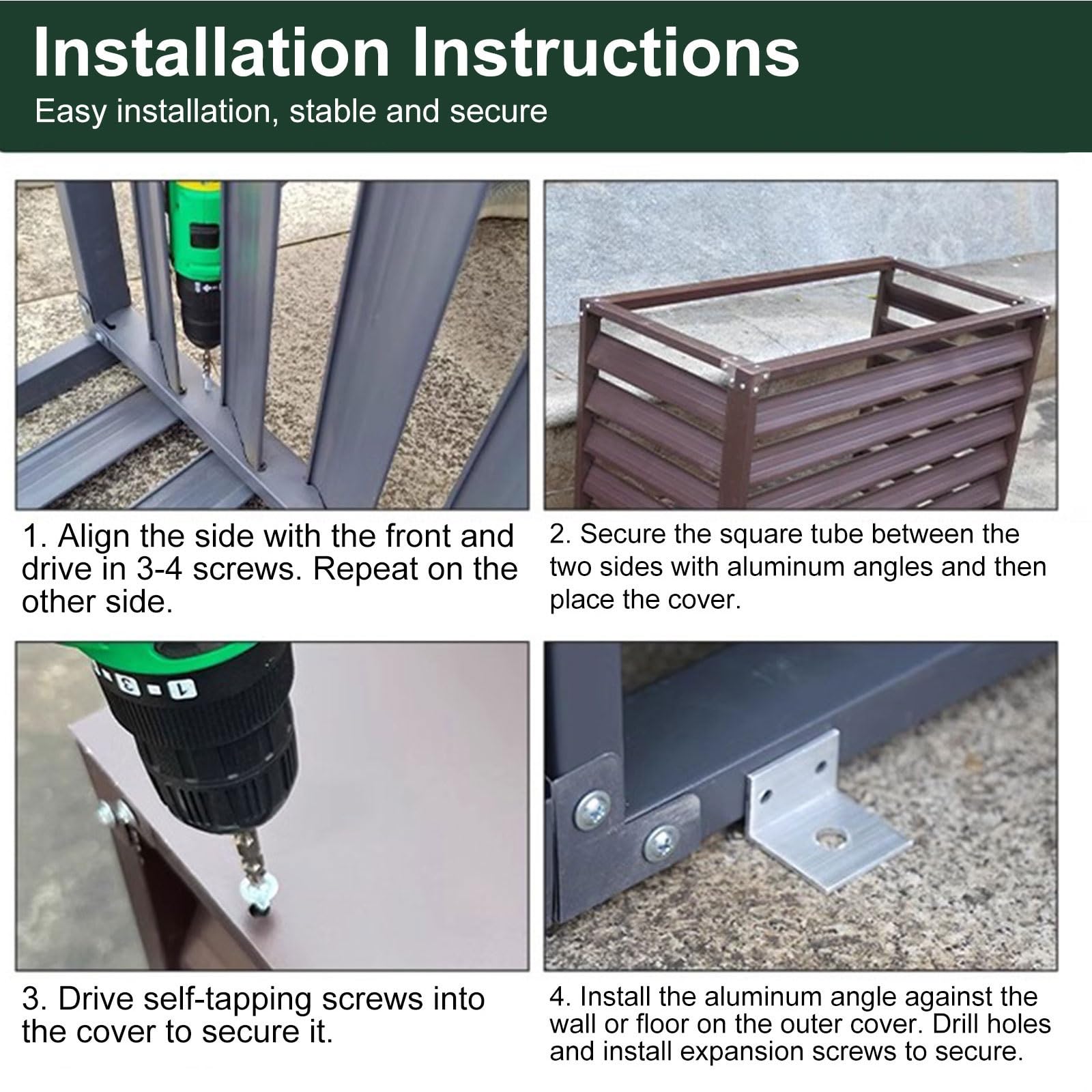 Installation Instructions
Easy installation, stable and secure

1. Align the side with the front and drive in 3-4 screws. Repeat on the other side.

2. Secure the square tube between the two sides with aluminum angles and then place the cover.

3. Drive self-tapping screws into the cover to secure it.

4. Install the aluminum angle against the wall or floor on the outer cover. Drill holes and install expansion screws to secure.