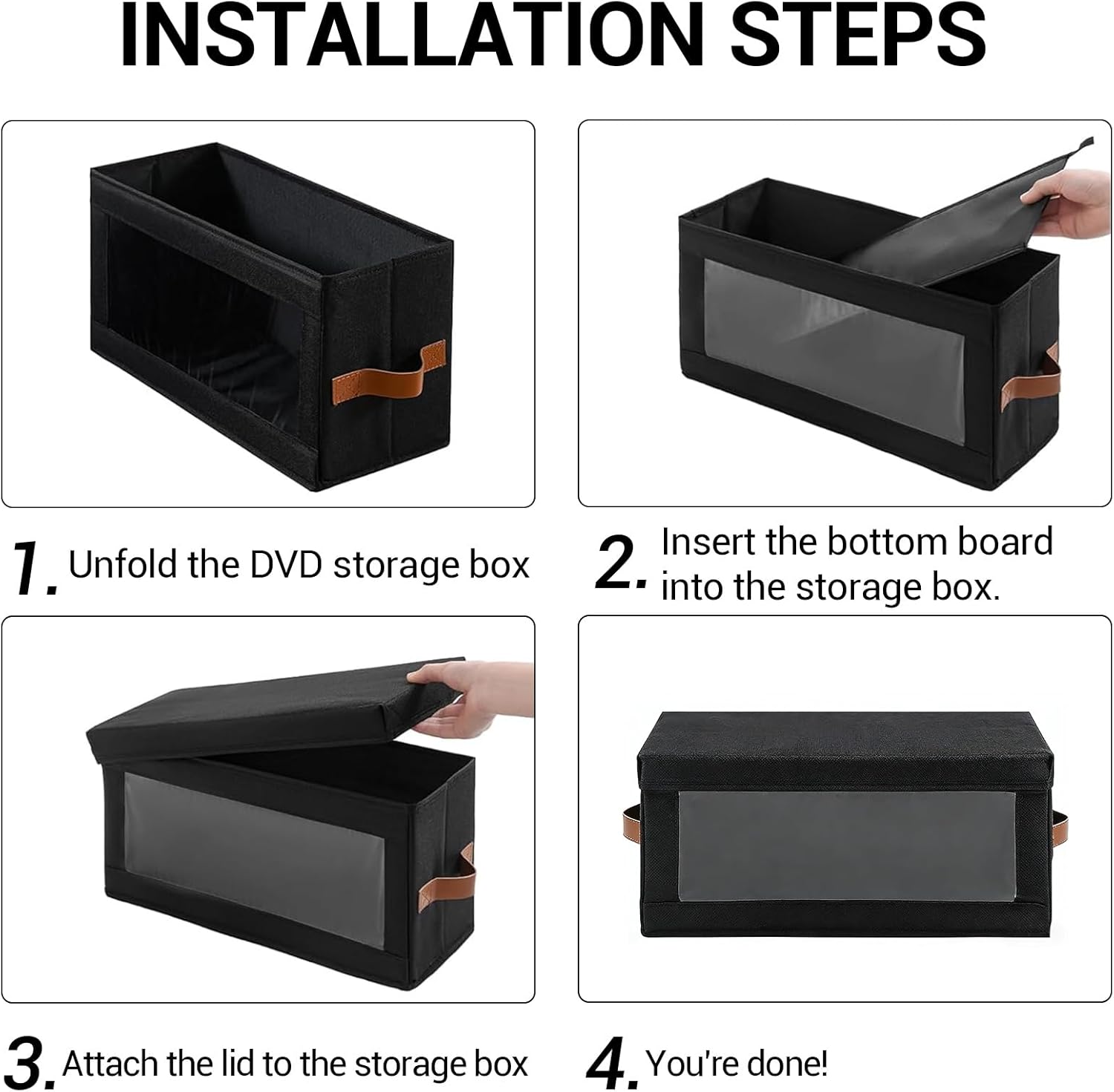 INSTALLATION STEPS

1. Unfold the DVD storage box

2. Insert the bottom board into the storage box.

3. Attach the lid to the storage box

4. You're done!