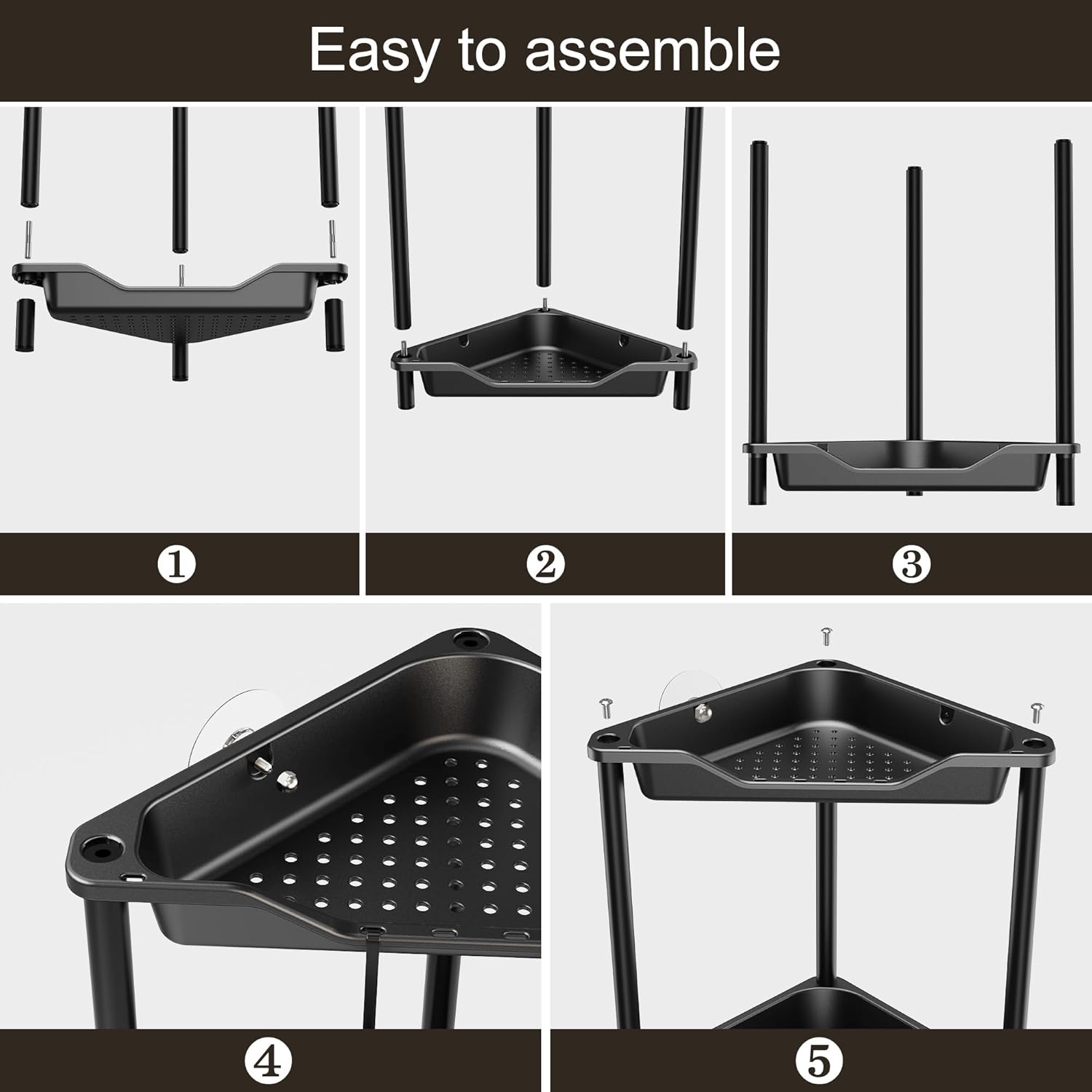 Easy to assemble

①

②

③

④

⑤