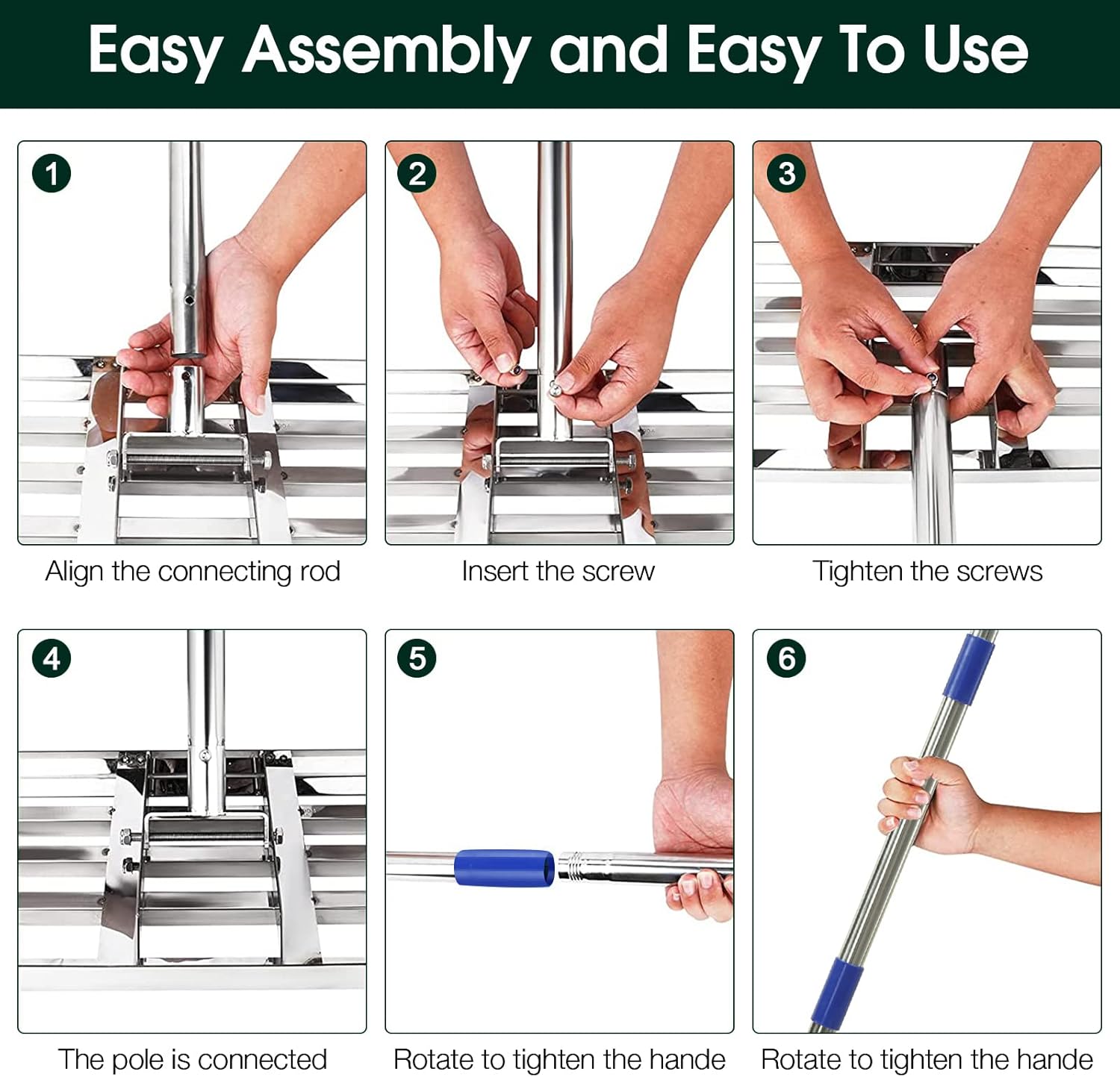 Easy Assembly and Easy To Use

1

Align the connecting rod

2

Insert the screw

3

Tighten the screws

4

The pole is connected

5

Rotate to tighten the hande

6

Rotate to tighten the hande