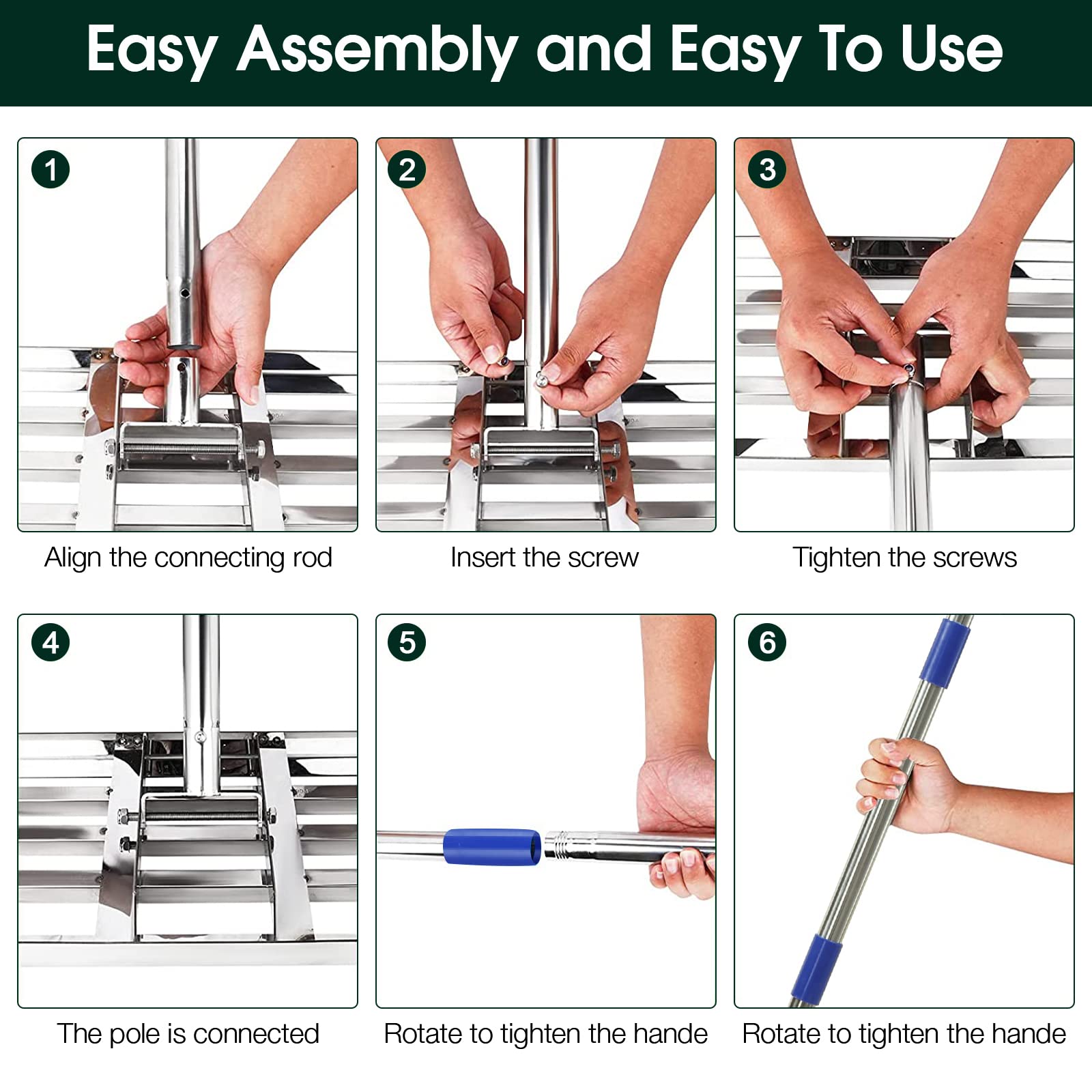 Easy Assembly and Easy To Use

1

Align the connecting rod

2

Insert the screw

3

Tighten the screws

4

The pole is connected

5

Rotate to tighten the hande

6

Rotate to tighten the hande