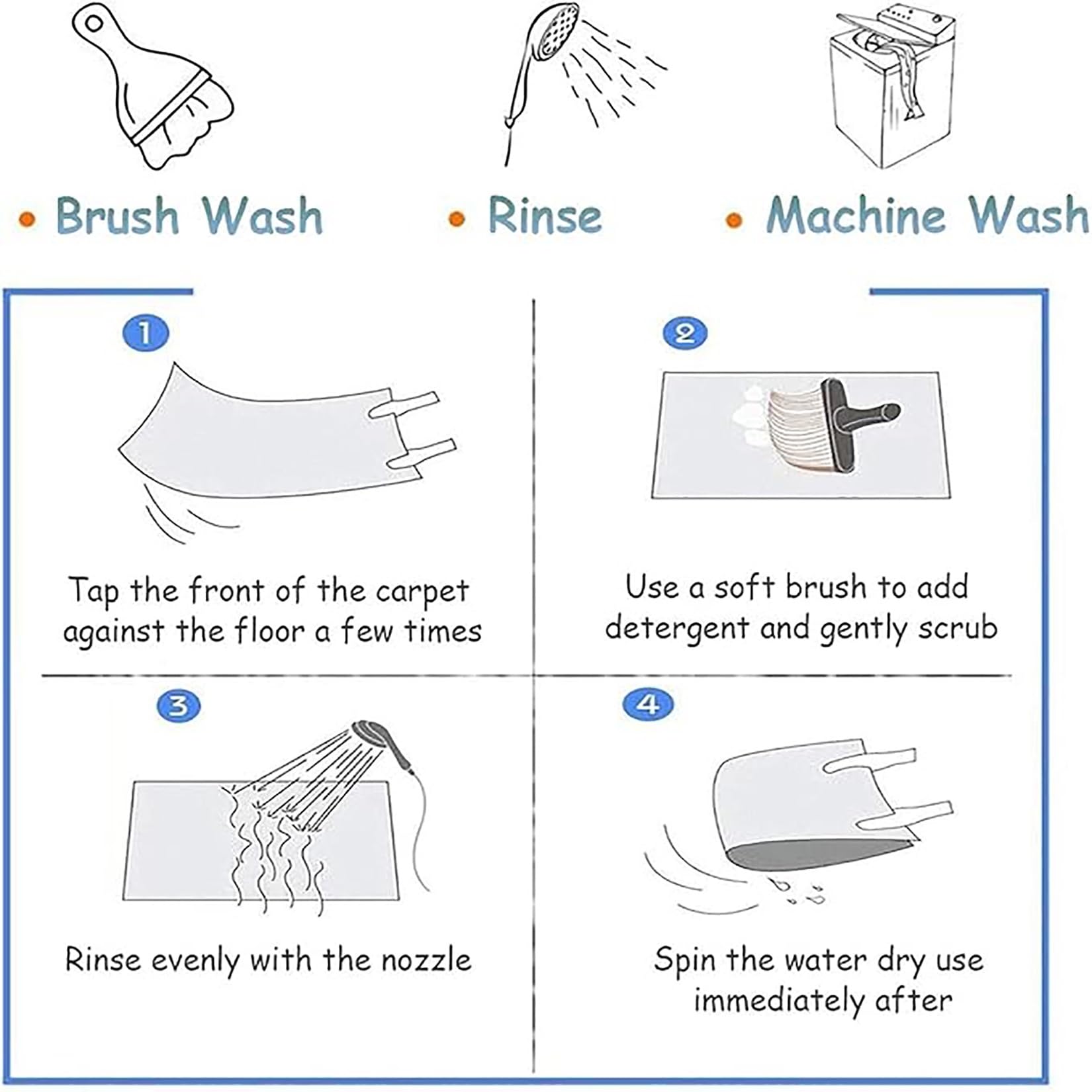 • Brush Wash • Rinse • Machine Wash

1

Tap the front of the carpet against the floor a few times

2

Use a soft brush to add detergent and gently scrub

3

Rinse evenly with the nozzle

4

Spin the water dry use immediately after