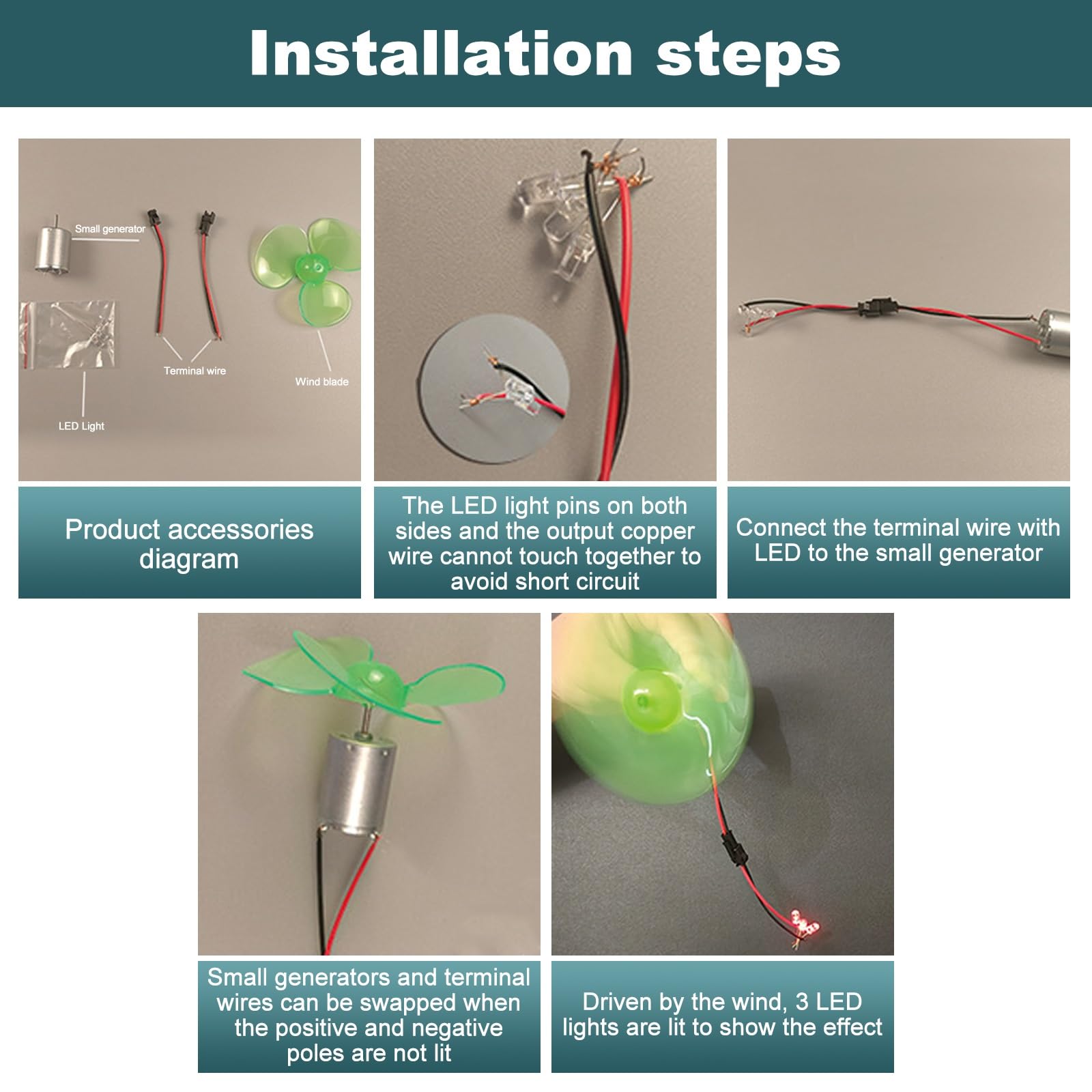 Installation steps

Small generator
Terminal wire
Wind blade
LED Light

Product accessories diagram

The LED light pins on both sides and the output copper wire cannot touch together to avoid short circuit

Connect the terminal wire with LED to the small generator

Small generators and terminal wires can be swapped when the positive and negative poles are not lit

Driven by the wind, 3 LED lights are lit to show the effect