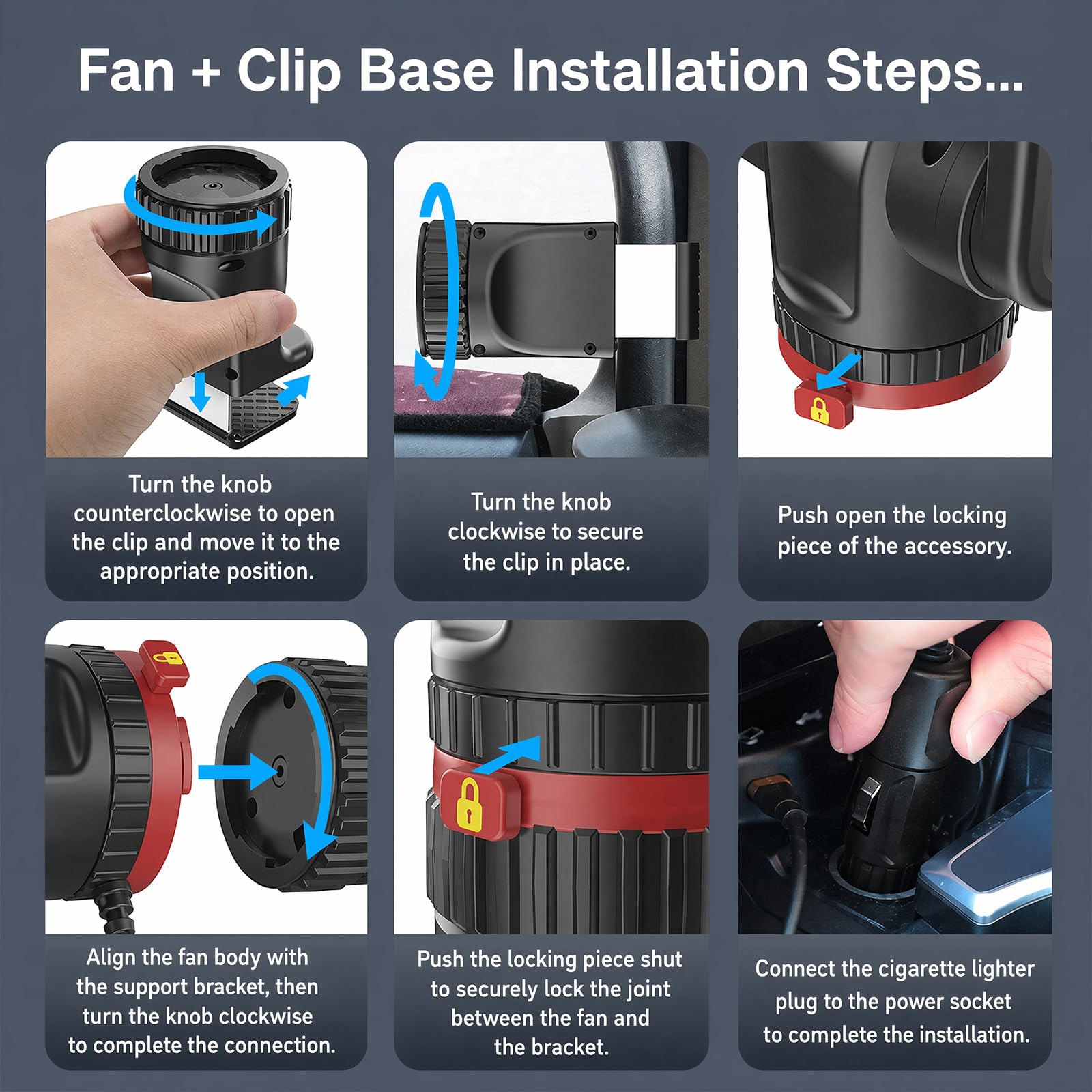 Fan + Clip Base Installation Steps...

Turn the knob counterclockwise to open the clip and move it to the appropriate position.

Turn the knob clockwise to secure the clip in place.

Push open the locking piece of the accessory.

Align the fan body with the support bracket, then turn the knob clockwise to complete the connection.

Push the locking piece shut to securely lock the joint between the fan and the bracket.

Connect the cigarette lighter plug to the power socket to complete the installation.