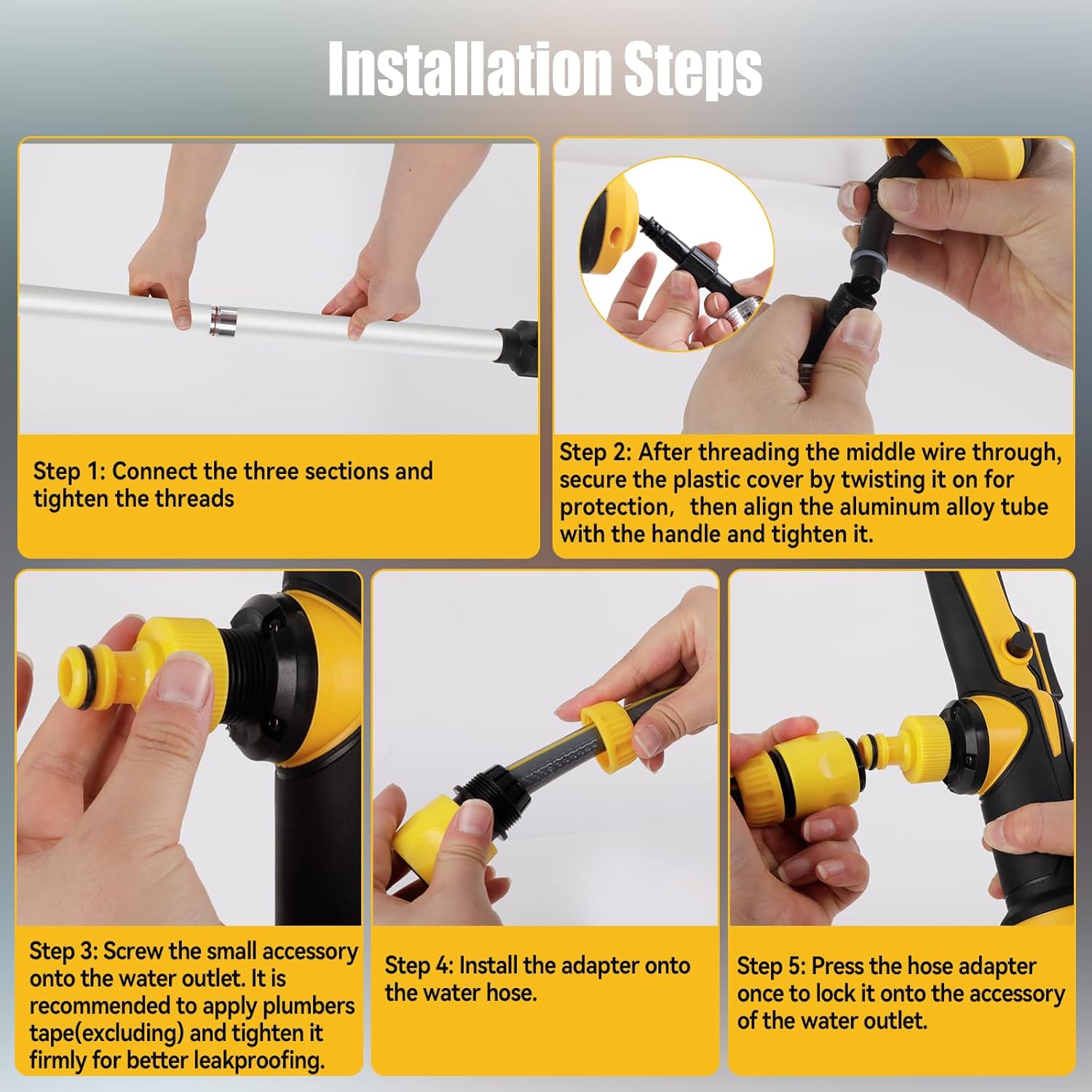 Installation Steps

Step 1: Connect the three sections and tighten the threads

Step 2: After threading the middle wire through, secure the plastic cover by twisting it on for protection, then align the aluminum alloy tube with the handle and tighten it.

Step 3: Screw the small accessory onto the water outlet. It is recommended to apply plumbers tape(excluding) and tighten it firmly for better leakproofing.

Step 4: Install the adapter onto the water hose.

Step 5: Press the hose adapter once to lock it onto the accessory of the water outlet.