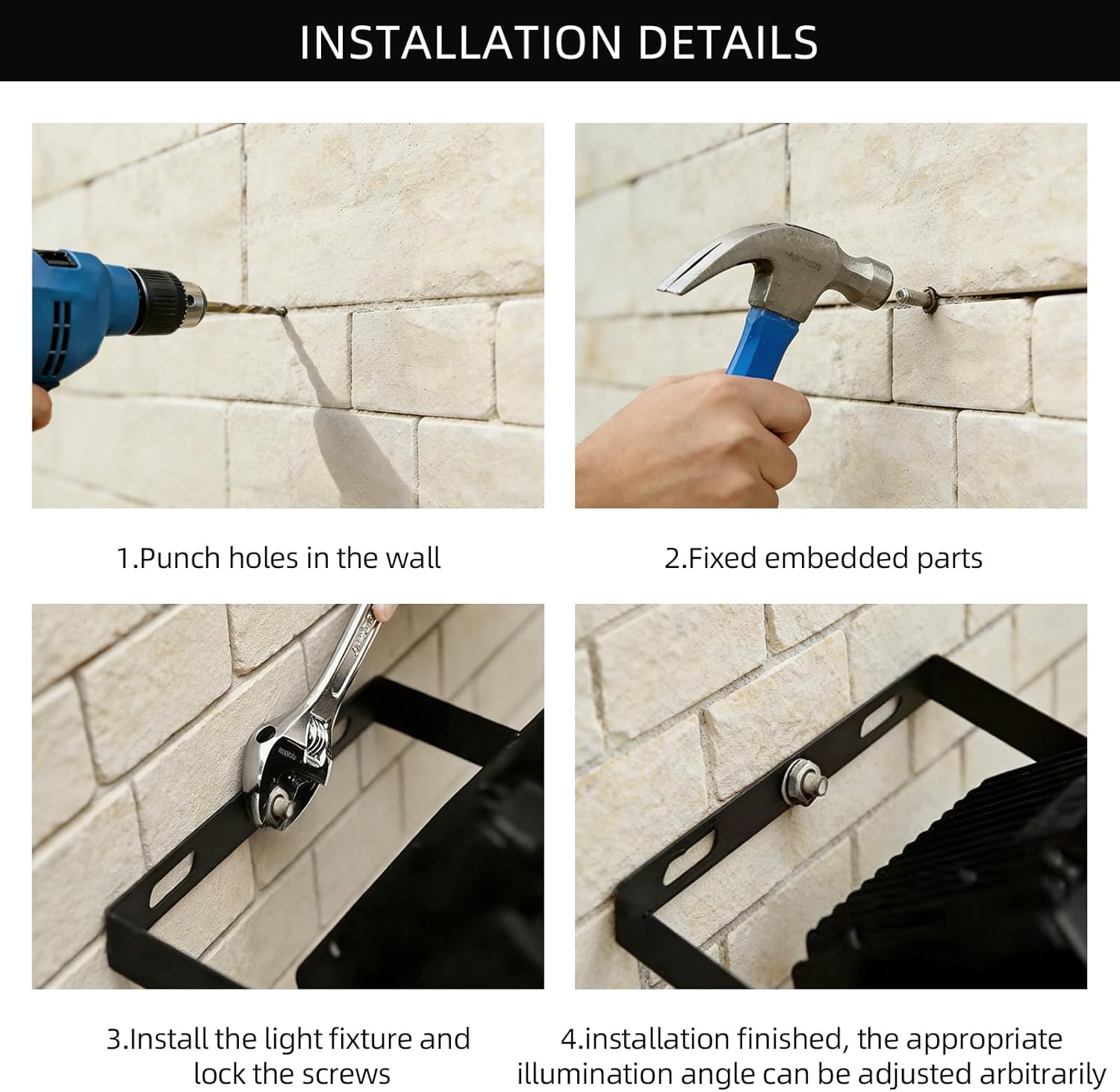 INSTALLATION DETAILS

1.Punch holes in the wall

2.Fixed embedded parts

3.Install the light fixture and lock the screws

4.installation finished, the appropriate illumination angle can be adjusted arbitrarily