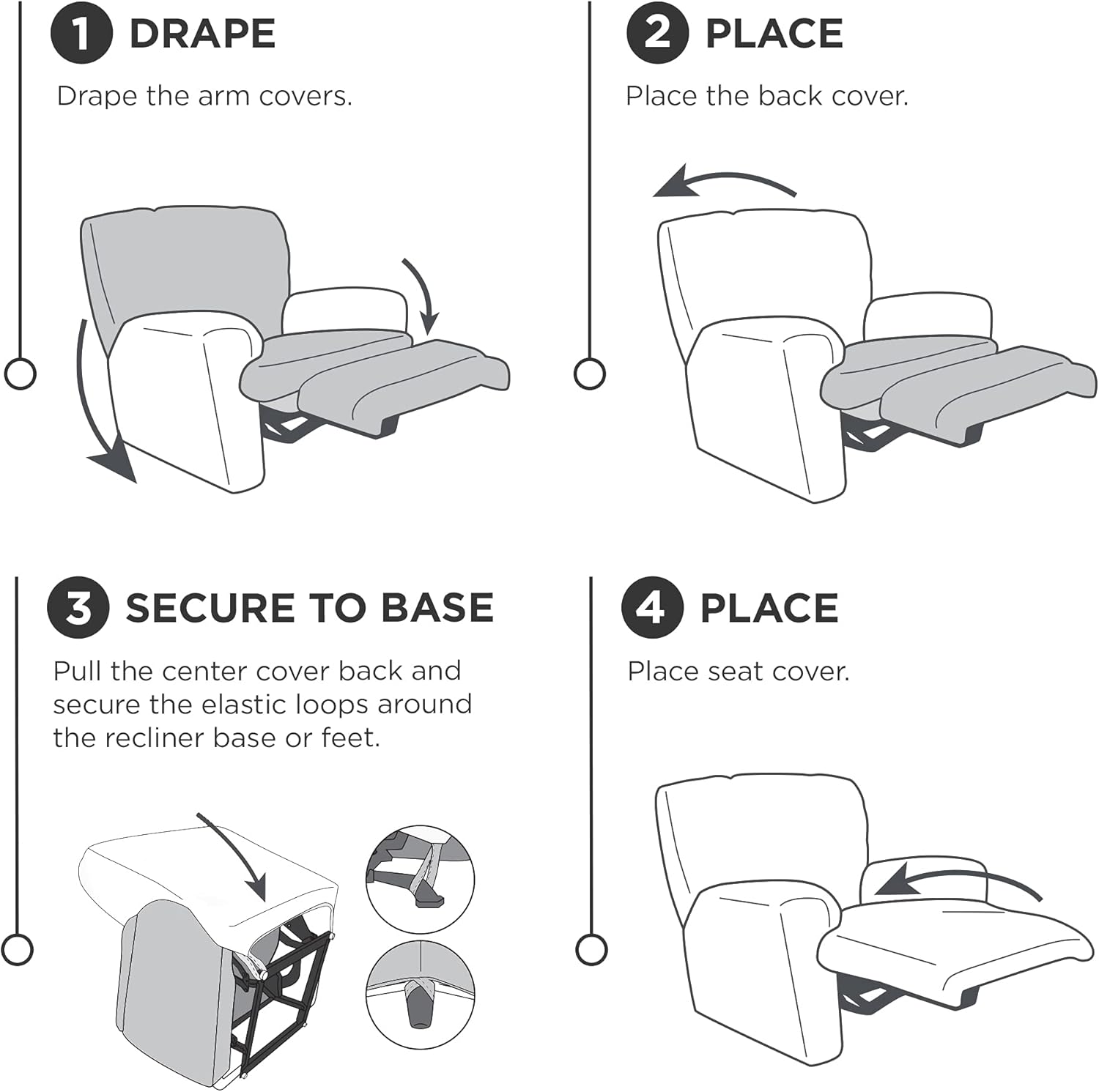 1 DRAPE

Drape the arm covers.

2 PLACE

Place the back cover.

3 SECURE TO BASE

Pull the center cover back and secure the elastic loops around the recliner base or feet.

4 PLACE

Place seat cover.