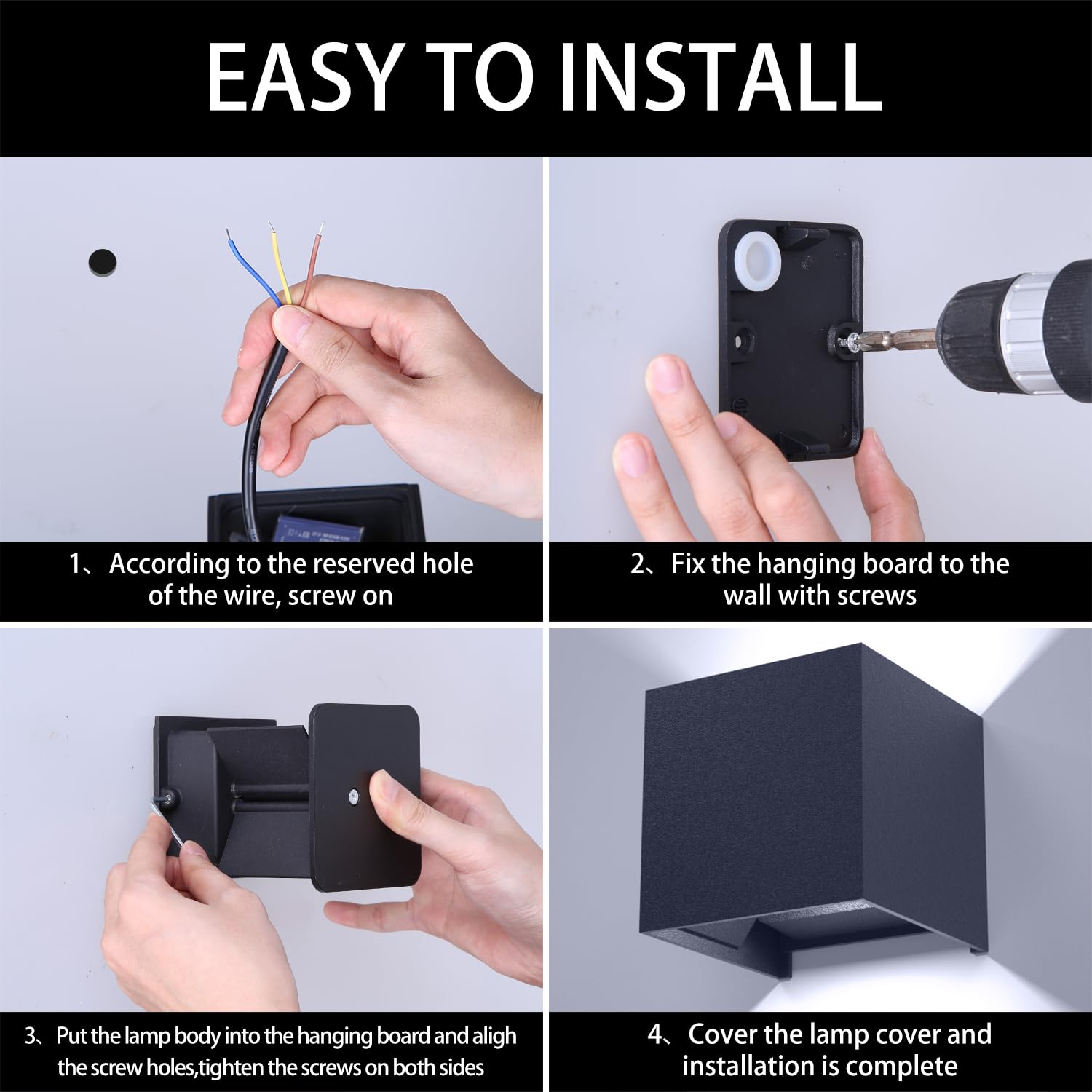 EASY TO INSTALL

1、According to the reserved hole of the wire, screw on

2、Fix the hanging board to the wall with screws

3、Put the lamp body into the hanging board and aligh the screw holes,tighten the screws on both sides

4、Cover the lamp cover and installation is complete