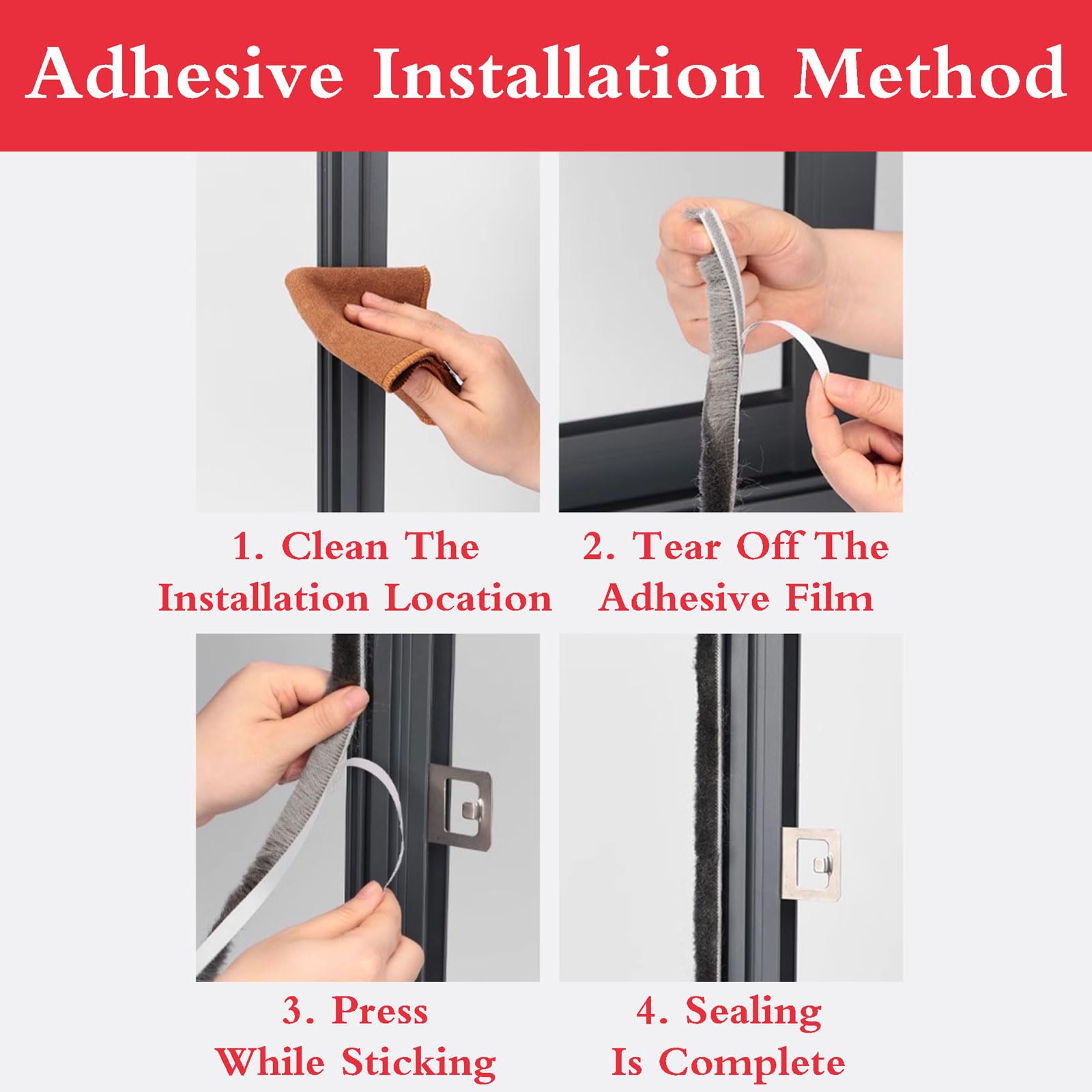 Adhesive Installation Method

1. Clean The Installation Location

2. Tear Off The Adhesive Film

3. Press While Sticking

4. Sealing Is Complete