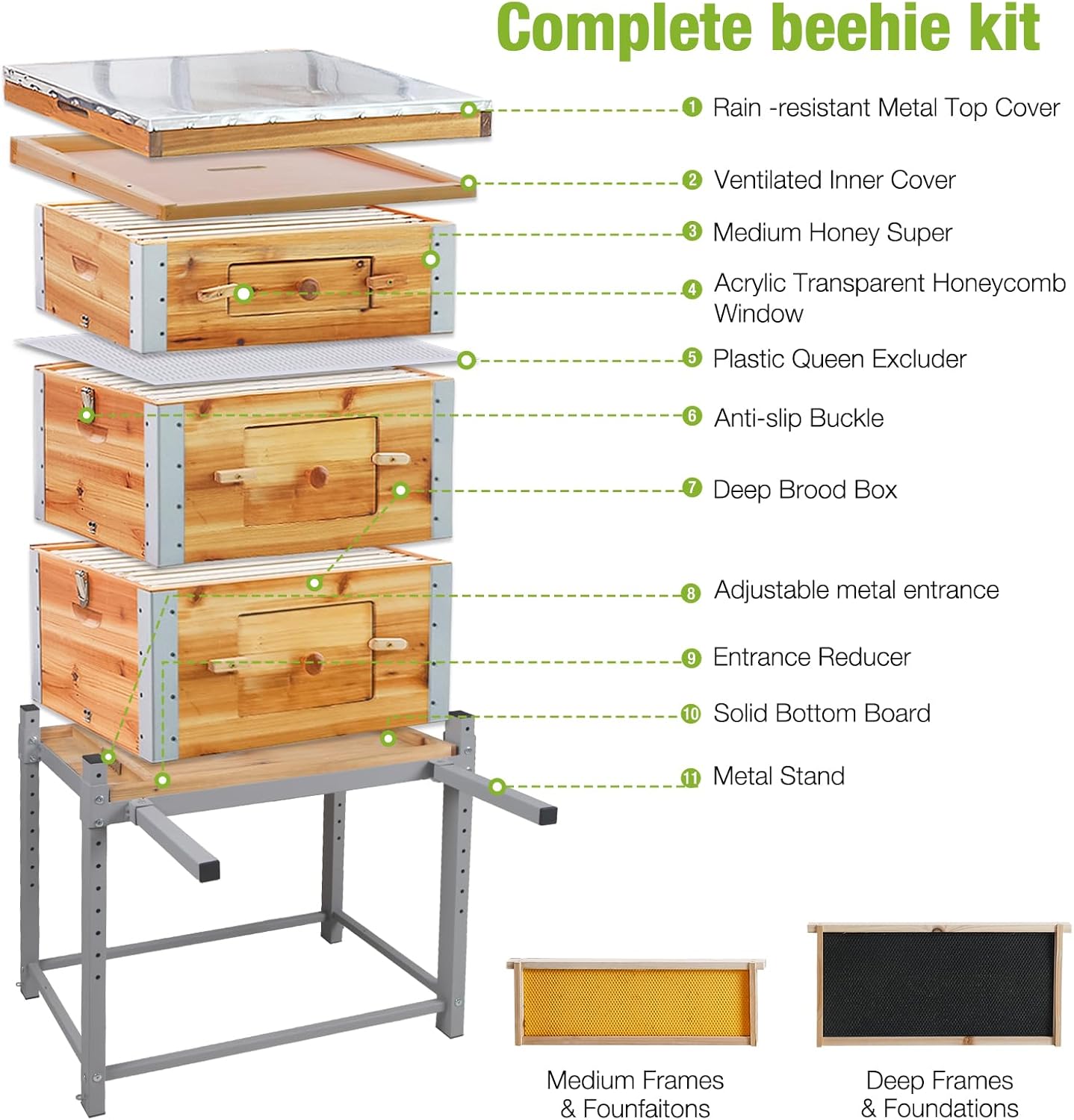 Complete beehie kit

1 Rain -resistant Metal Top Cover

2 Ventilated Inner Cover

3 Medium Honey Super

4 Acrylic Transparent Honeycomb Window

5 Plastic Queen Excluder

6 Anti-slip Buckle

7 Deep Brood Box

8 Adjustable metal entrance

9 Entrance Reducer

10 Solid Bottom Board

11 Metal Stand

Medium Frames & Founfaitons

Deep Frames & Foundations