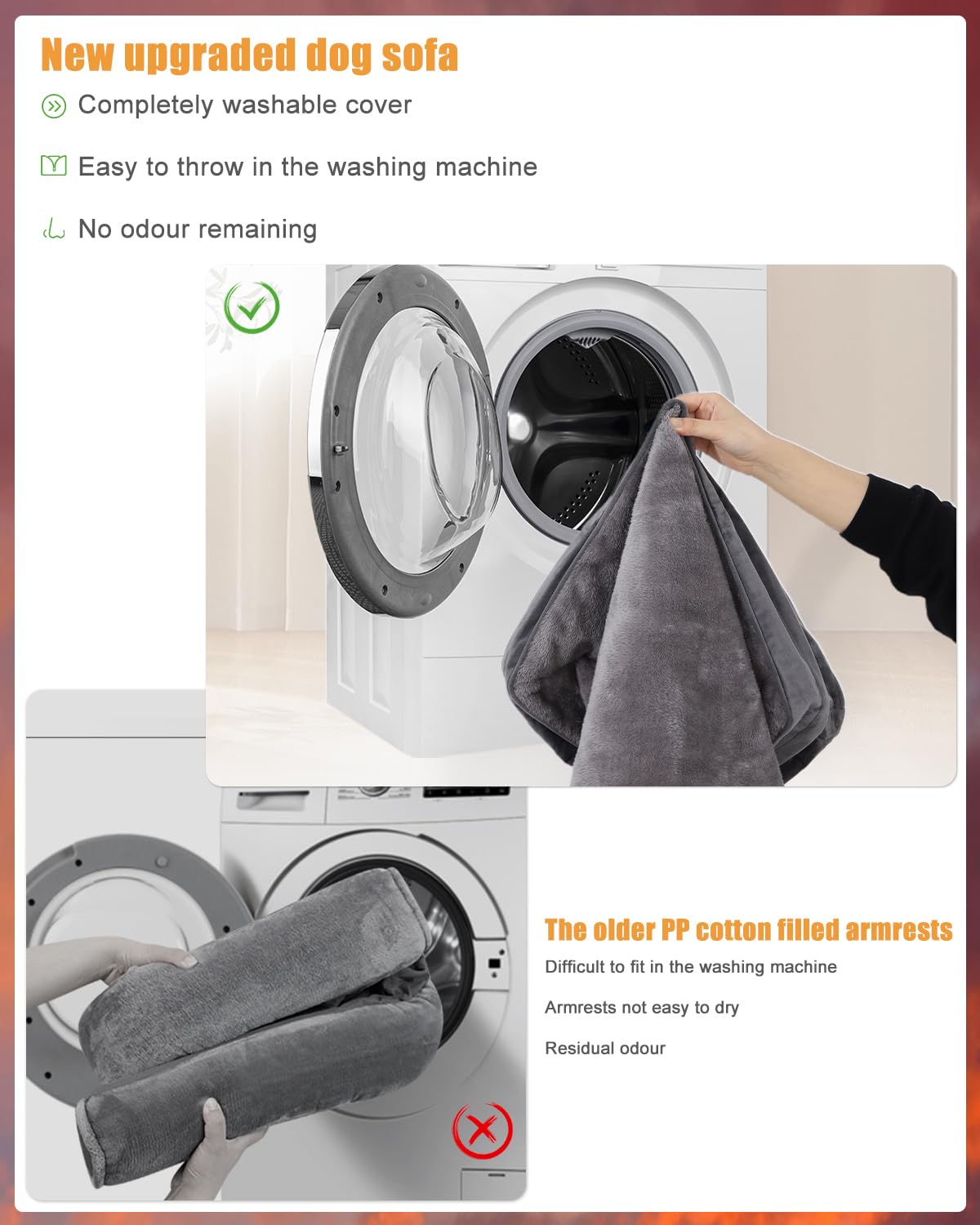 New upgraded dog sofa

Completely washable cover

Easy to throw in the washing machine

No odour remaining

The older PP cotton filled armrests

Difficult to fit in the washing machine

Armrests not easy to dry

Residual odour