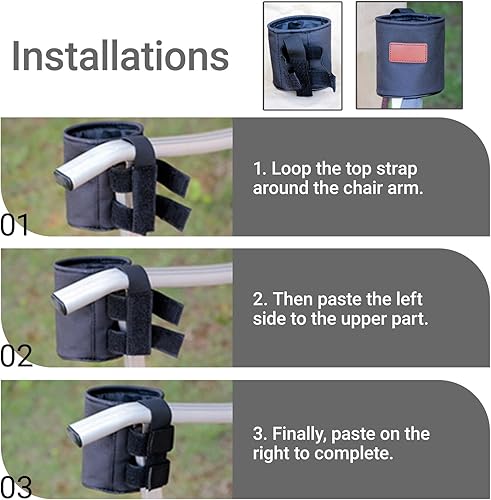 Installations

01

1. Loop the top strap around the chair arm.

02

2. Then paste the left side to the upper part.

03

3. Finally, paste on the right to complete.