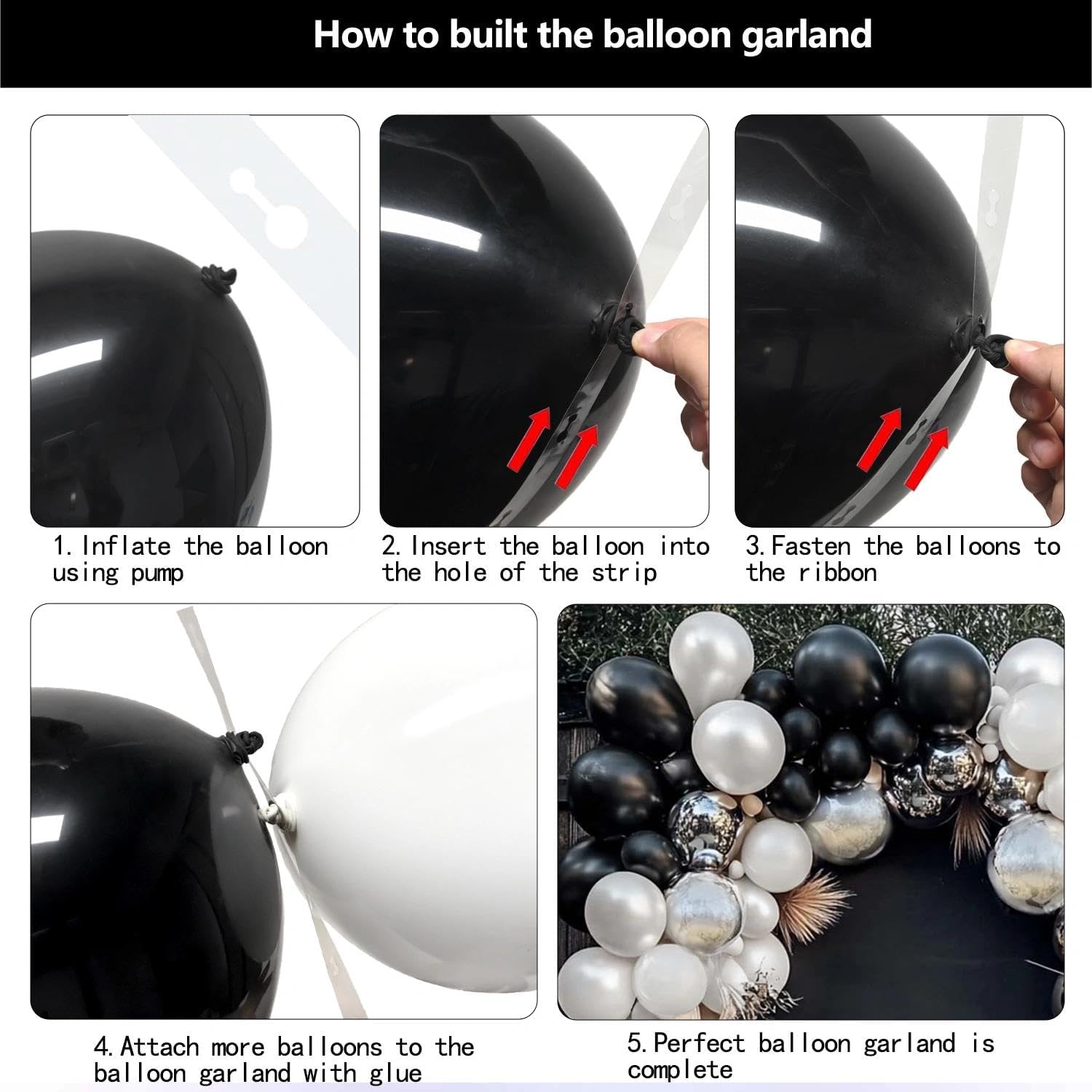 How to built the balloon garland

1. Inflate the balloon using pump

2. Insert the balloon into the hole of the strip

3. Fasten the balloons to the ribbon

4. Attach more balloons to the balloon garland with glue

5. Perfect balloon garland is complete