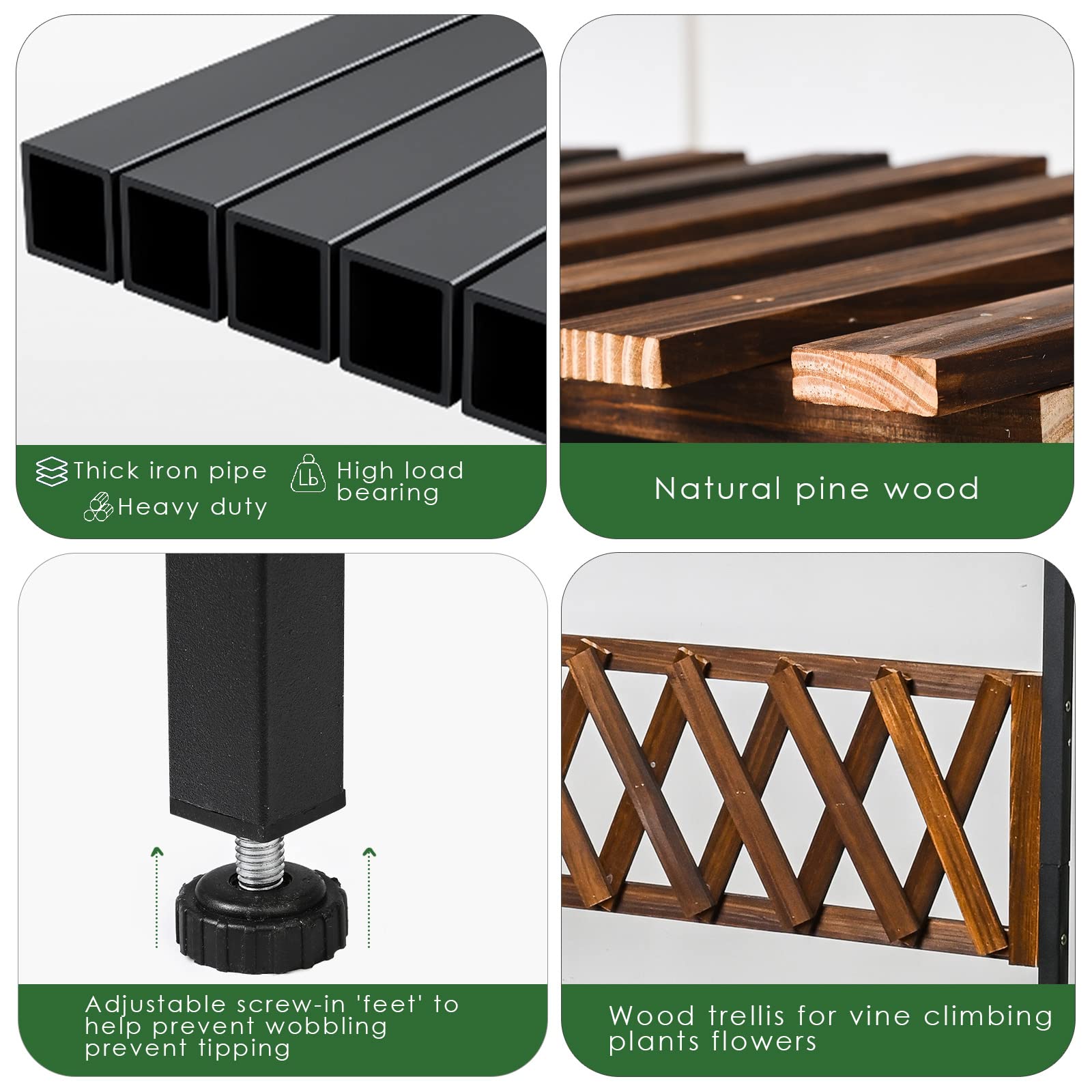 Thick iron pipe
Heavy duty
Lb
High load bearing

Natural pine wood

Adjustable screw-in 'feet' to help prevent wobbling prevent tipping

Wood trellis for vine climbing plants flowers