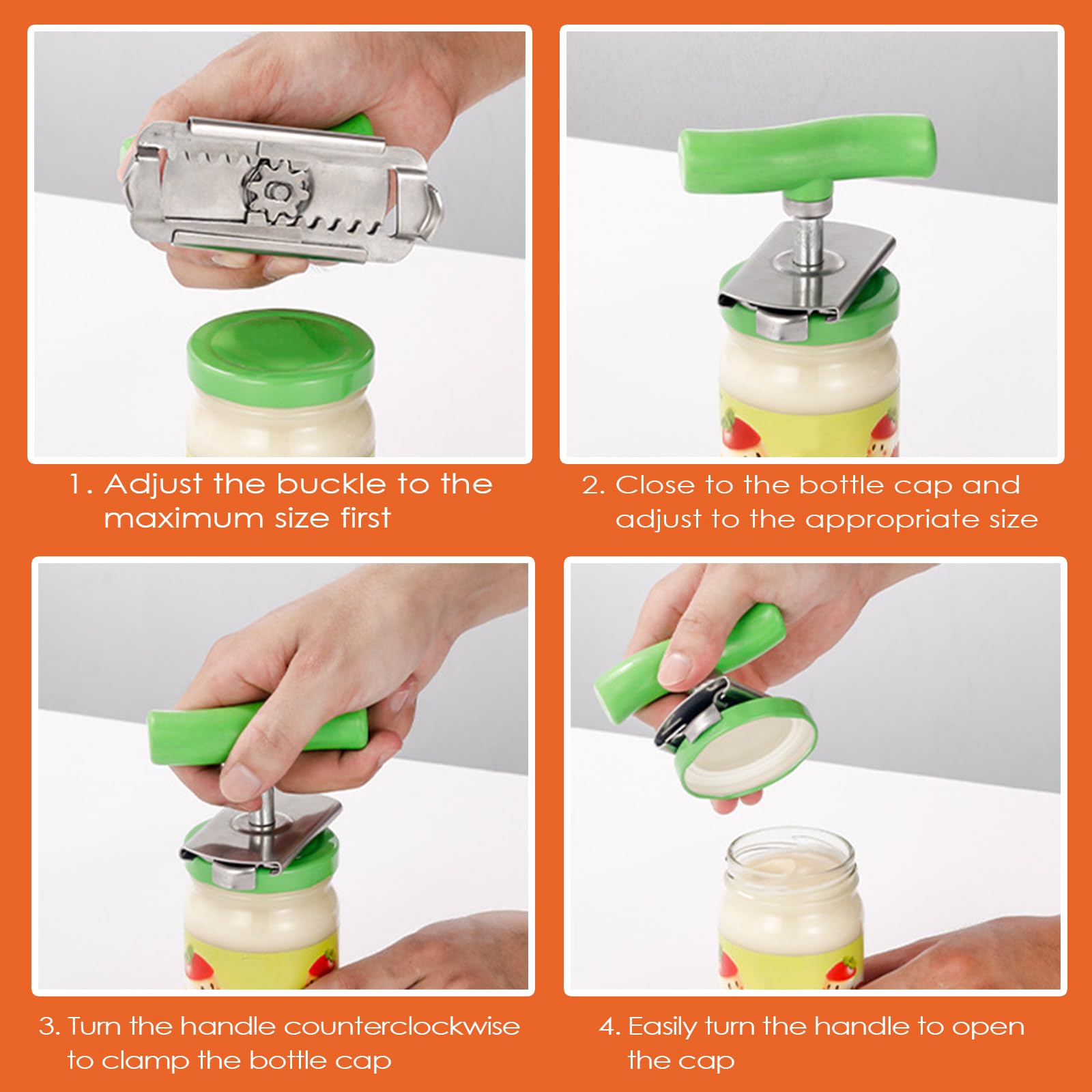 1. Adjust the buckle to the maximum size first

2. Close to the bottle cap and adjust to the appropriate size

3. Turn the handle counterclockwise to clamp the bottle cap

4. Easily turn the handle to open the cap