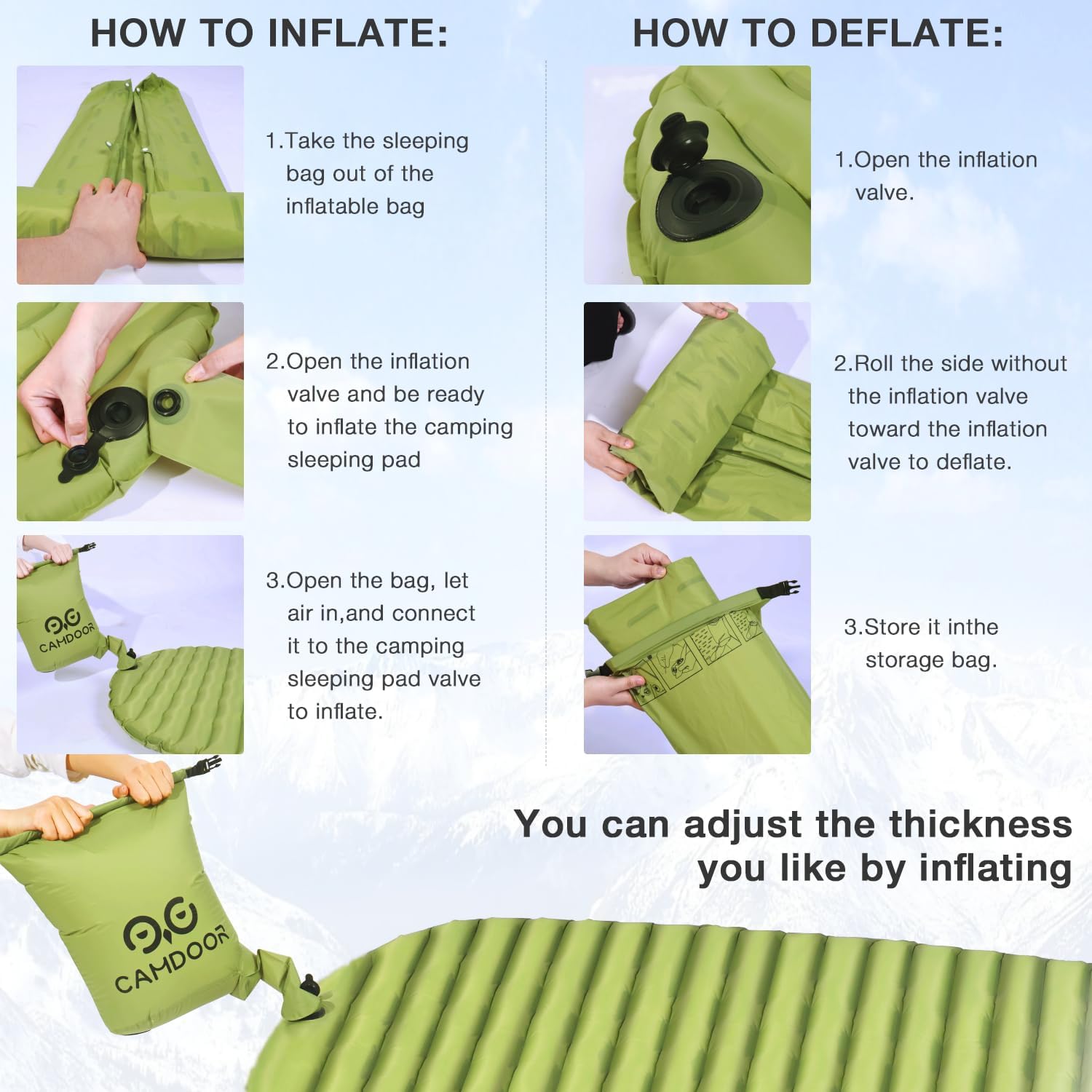 HOW TO INFLATE:

1.Take the sleeping bag out of the inflatable bag

2.Open the inflation valve and be ready to inflate the camping sleeping pad

CAMDOOR

3.Open the bag, let air in,and connect it to the camping sleeping pad valve to inflate.

HOW TO DEFLATE:

1.Open the inflation valve.

2.Roll the side without the inflation valve toward the inflation valve to deflate.

3.Store it inthe storage bag.

CAMDOOR

You can adjust the thickness you like by inflating