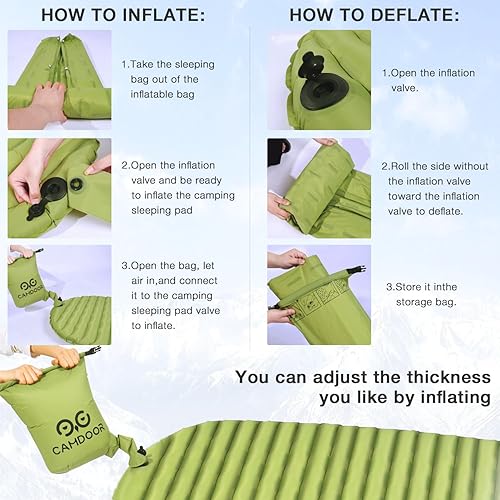 HOW TO INFLATE:

1.Take the sleeping bag out of the inflatable bag

2.Open the inflation valve and be ready to inflate the camping sleeping pad

CAMDOOR

3.Open the bag, let air in,and connect it to the camping sleeping pad valve to inflate.

HOW TO DEFLATE:

1.Open the inflation valve.

2.Roll the side without the inflation valve toward the inflation valve to deflate.

3.Store it inthe storage bag.

You can adjust the thickness you like by inflating

CAMDOOR