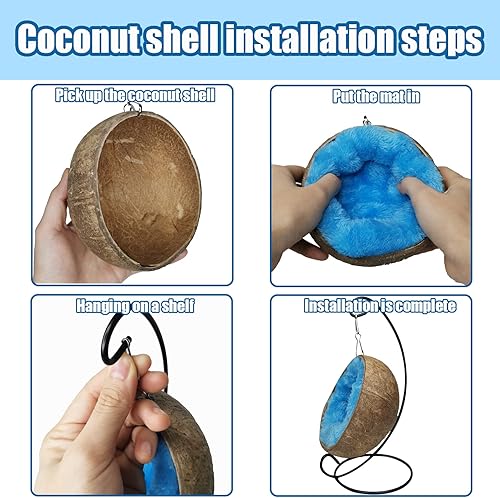 Coconut shell installation steps

Pick up the coconut shell

Put the mat in

Hanging on a shelf

Installation is complete