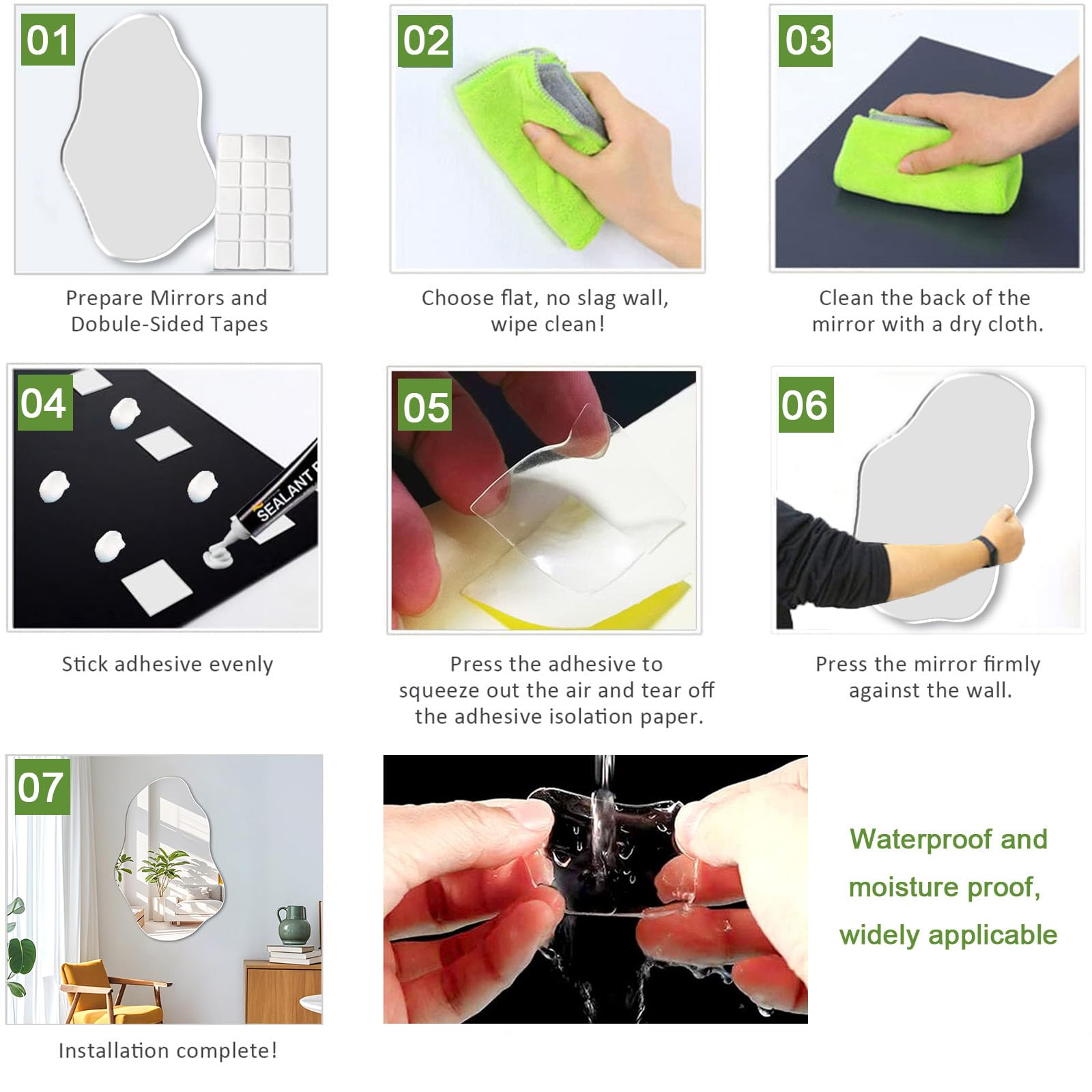 01

Prepare Mirrors and Dobule-Sided Tapes

02

Choose flat, no slag wall, wipe clean!

03

Clean the back of the mirror with a dry cloth.

04

SEALANT

Stick adhesive evenly

05

Press the adhesive to squeeze out the air and tear off the adhesive isolation paper.

06

Press the mirror firmly against the wall.

07

Installation complete!

Waterproof and moisture proof, widely applicable