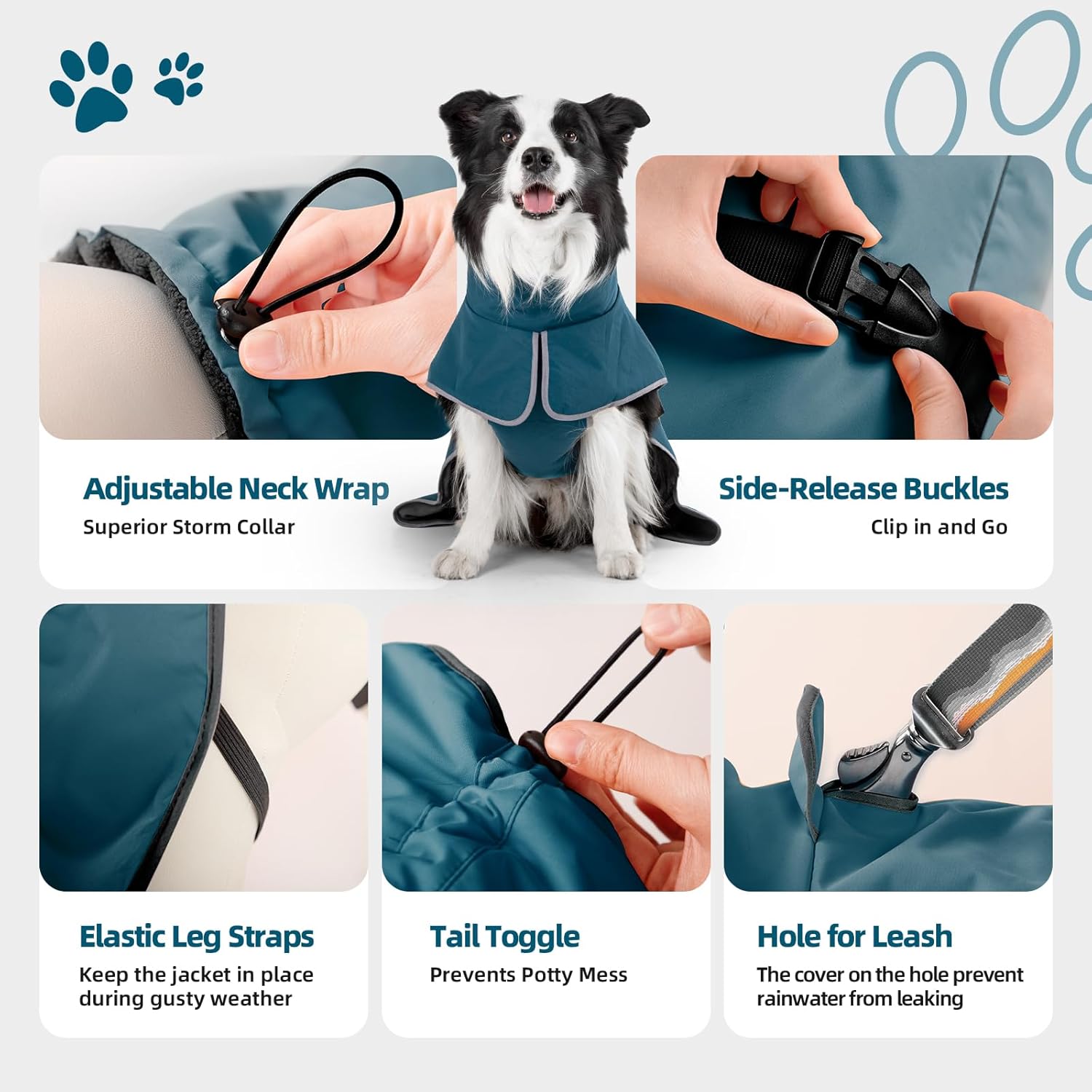 Adjustable Neck Wrap
Superior Storm Collar

Side-Release Buckles
Clip in and Go

Elastic Leg Straps
Keep the jacket in place during gusty weather

Tail Toggle
Prevents Potty Mess

Hole for Leash
The cover on the hole prevent rainwater from leaking