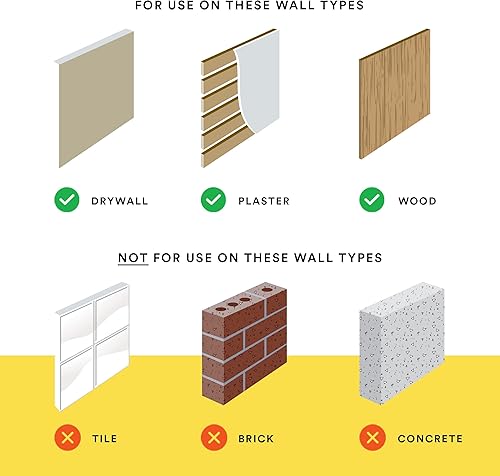 FOR USE ON THESE WALL TYPES

DRYWALL

PLASTER

WOOD

NOT FOR USE ON THESE WALL TYPES

TILE

BRICK

CONCRETE