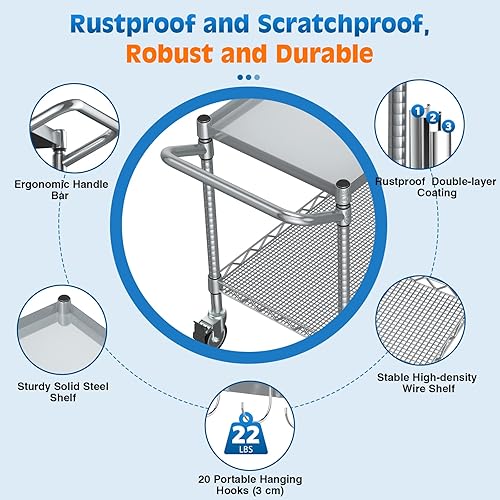 Rustproof and Scratchproof,
Robust and Durable

Ergonomic Handle Bar

1 2 3

Rustproof Double-layer Coating

Sturdy Solid Steel Shelf

Stable High-density Wire Shelf

22 LBS

20 Portable Hanging Hooks (3 cm)