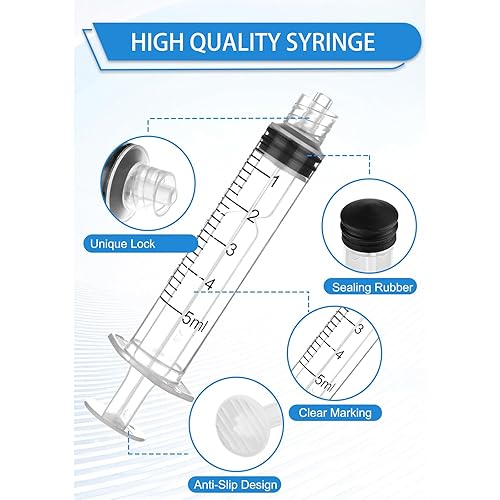 HIGH QUALITY SYRINGE

1
2
3
4
5ml

Unique Lock

Sealing Rubber

3
4
5ml

Clear Marking

Anti-Slip Design