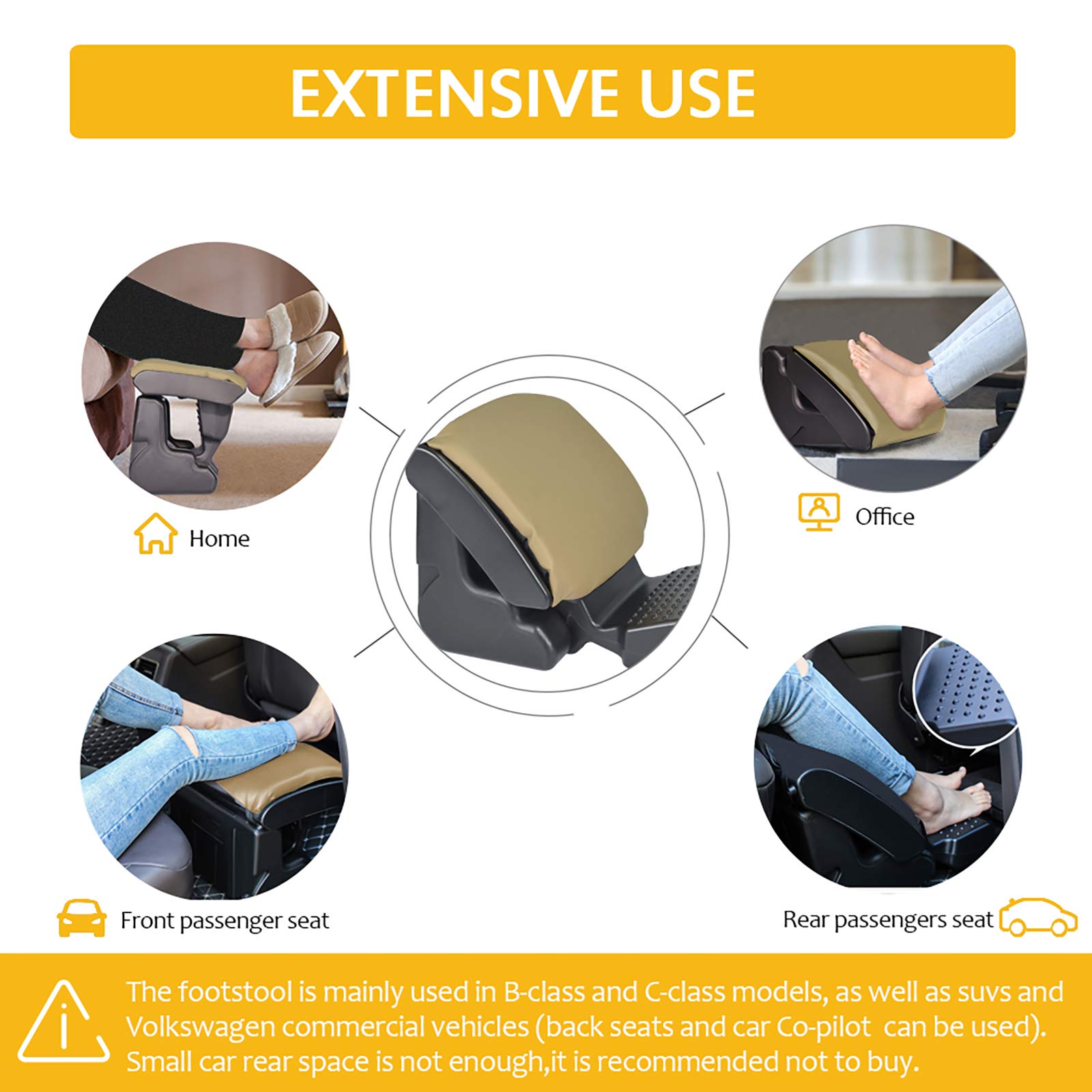 EXTENSIVE USE

Home

Office

Front passenger seat

Rear passengers seat

The footstool is mainly used in B-class and C-class models, as well as suvs and Volkswagen commercial vehicles (back seats and car Co-pilot can be used). Small car rear space is not enough,it is recommended not to buy.