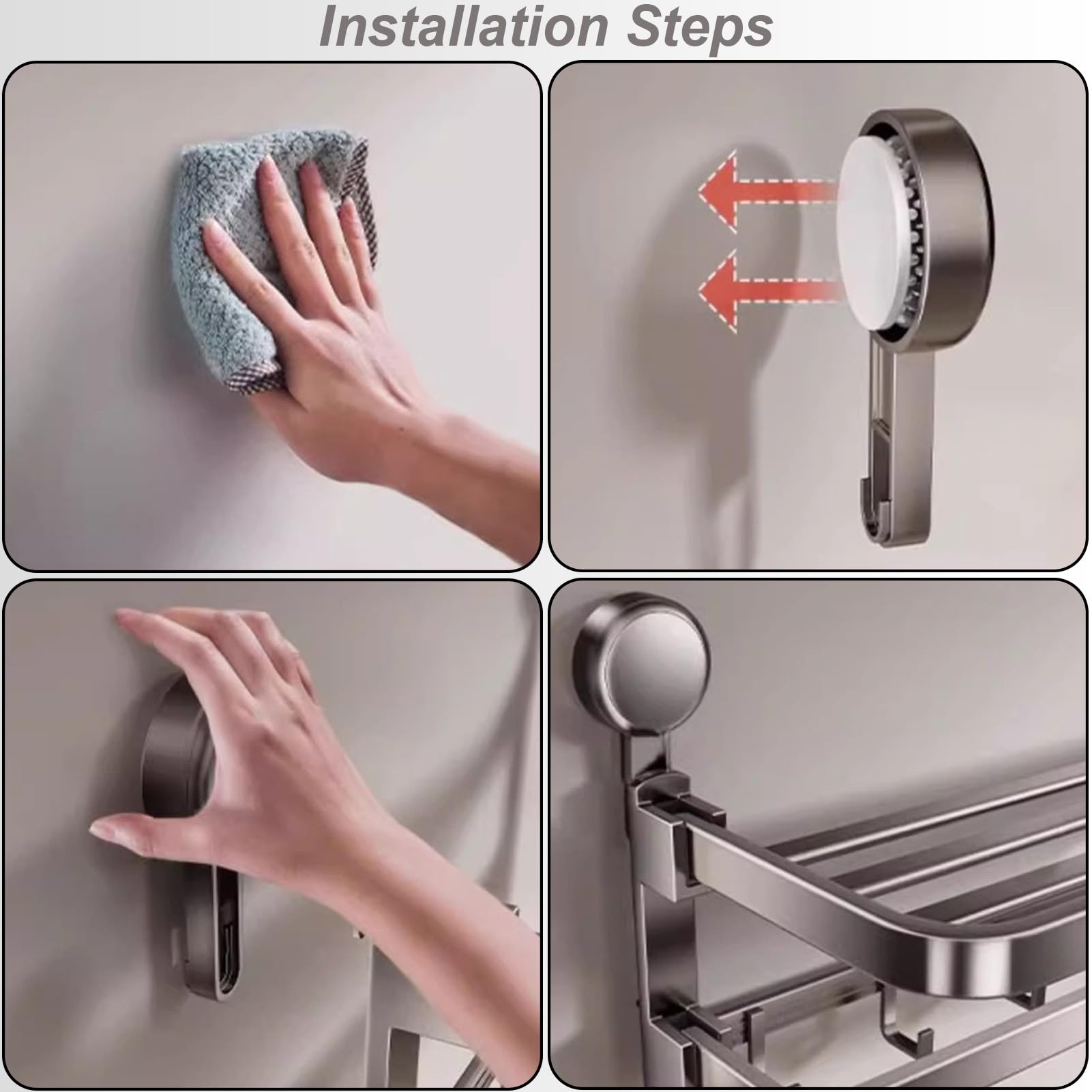 Installation Steps