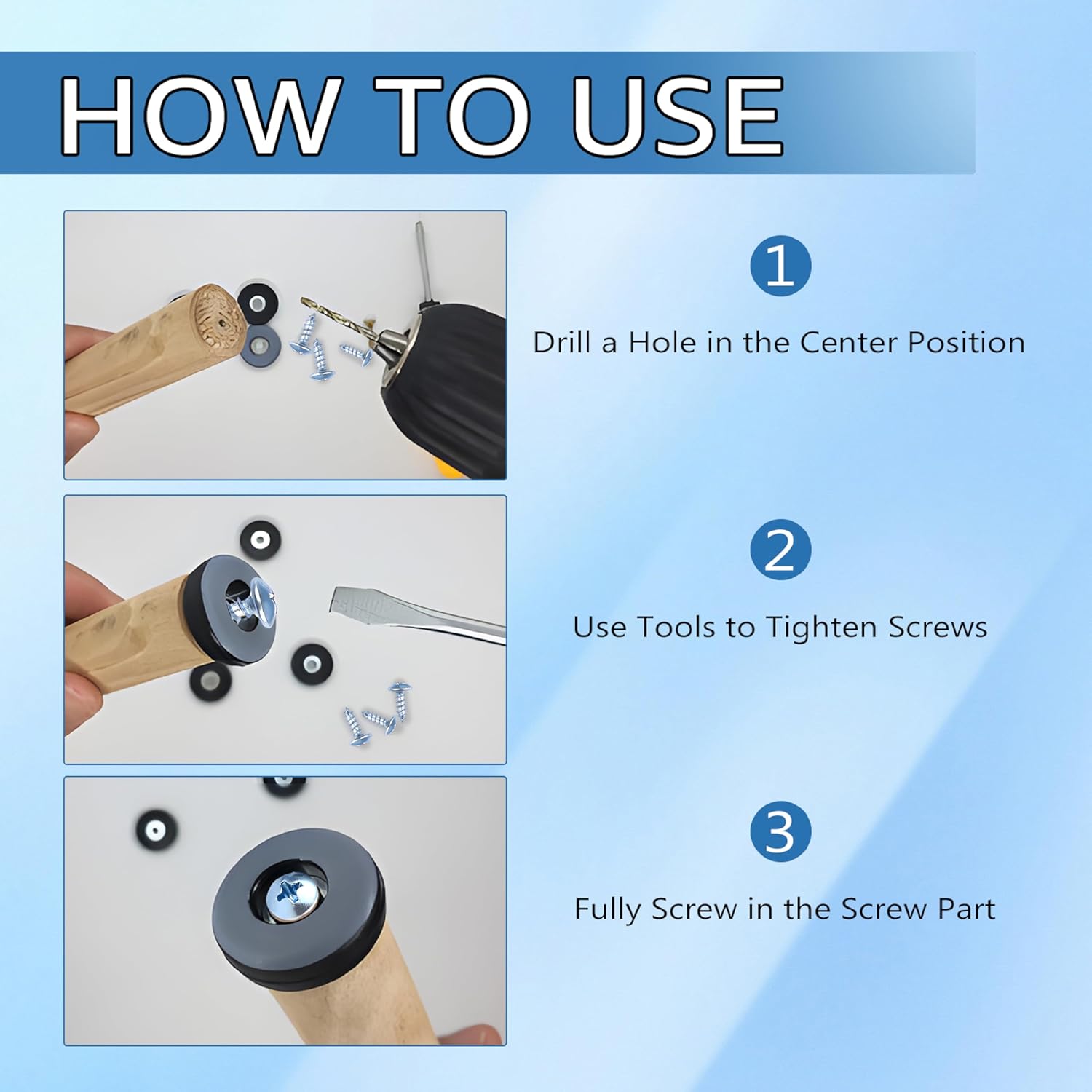 HOW TO USE

1

Drill a Hole in the Center Position

2

Use Tools to Tighten Screws

3

Fully Screw in the Screw Part