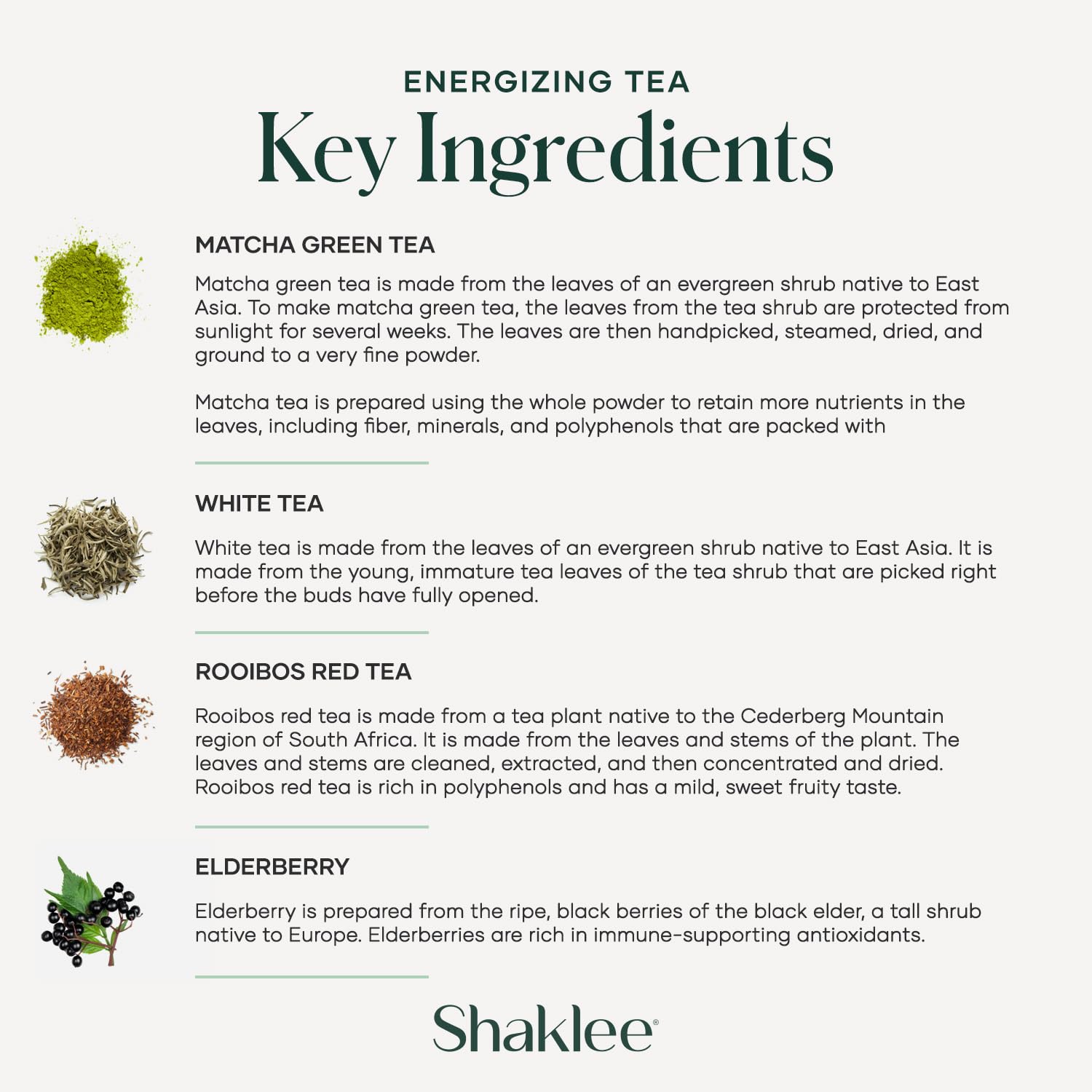 ENERGIZING TEA

Key Ingredients

MATCHA GREEN TEA

Matcha green tea is made from the leaves of an evergreen shrub native to East Asia. To make matcha green tea, the leaves from the tea shrub are protected from sunlight for several weeks. The leaves are then handpicked, steamed, dried, and ground to a very fine powder.

Matcha tea is prepared using the whole powder to retain more nutrients in the leaves, including fiber, minerals, and polyphenols that are packed with

WHITE TEA

White tea is made from the leaves of an evergreen shrub native to East Asia. It is made from the young, immature tea leaves of the tea shrub that are picked right before the buds have fully opened.

ROOIBOS RED TEA

Rooibos red tea is made from a tea plant native to the Cederberg Mountain region of South Africa. It is made from the leaves and stems of the plant. The leaves and stems are cleaned, extracted, and then concentrated and dried. Rooibos red tea is rich in polyphenols and has a mild, sweet fruity taste.

ELDERBERRY

Elderberry is prepared from the ripe, black berries of the black elder, a tall shrub native to Europe. Elderberries are rich in immune-supporting antioxidants.

Shaklee®