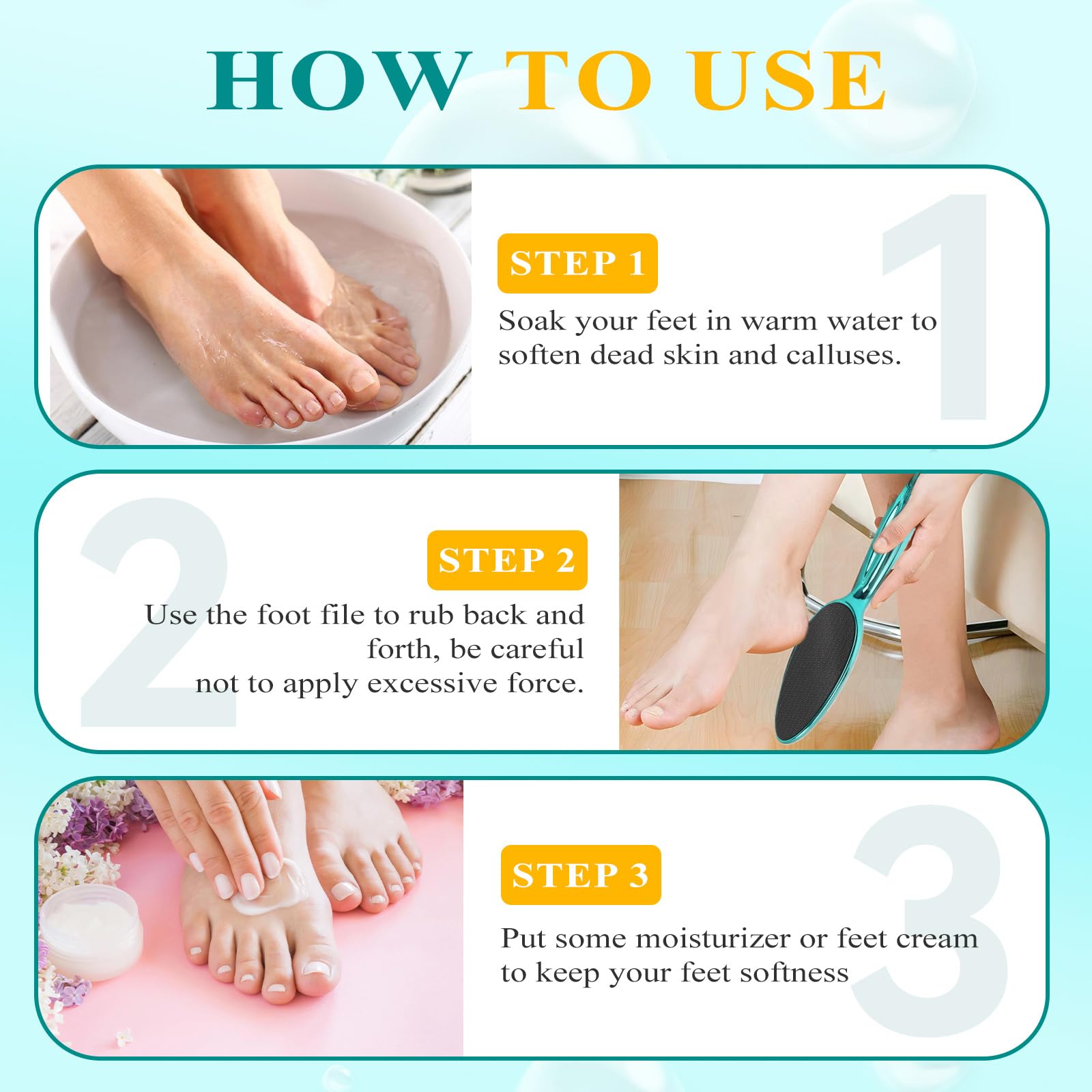 HOW TO USE

1

STEP 1

Soak your feet in warm water to soften dead skin and calluses.

2

STEP 2

Use the foot file to rub back and forth, be careful not to apply excessive force.

3

STEP 3

Put some moisturizer or feet cream to keep your feet softness