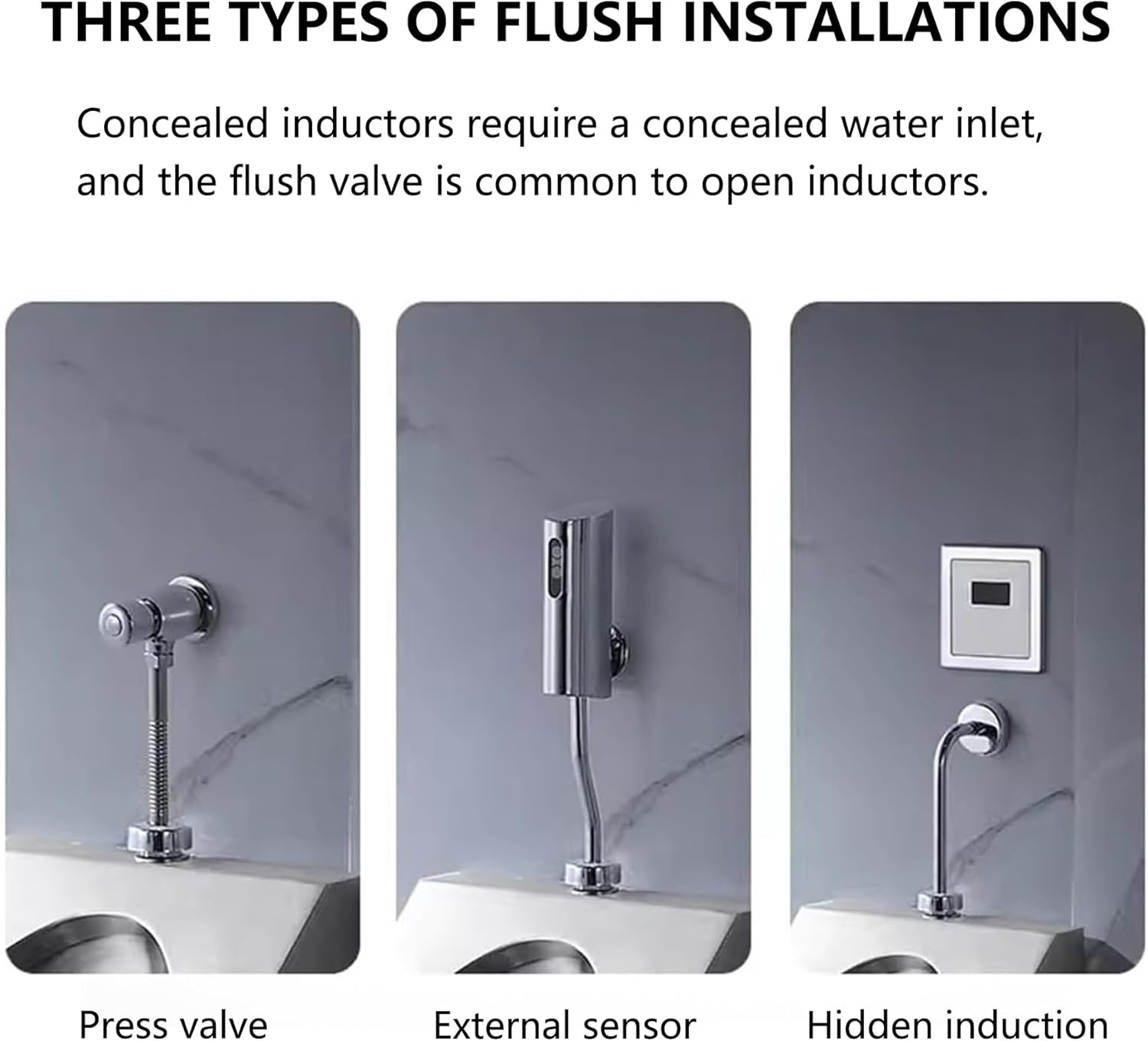 THREE TYPES OF FLUSH INSTALLATIONS

Concealed inductors require a concealed water inlet, and the flush valve is common to open inductors.

Press valve

External sensor

Hidden induction