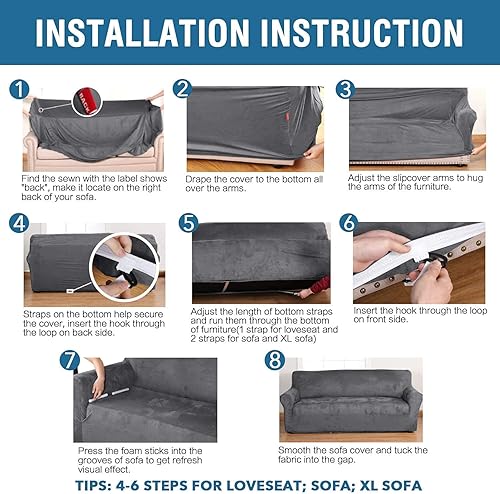 INSTALLATION INSTRUCTION

1

BACK

Find the sewn with the label shows "back", make it locate on the right back of your sofa.

2

Drape the cover to the bottom all over the arms.

3

Adjust the slipcover arms to hug the arms of the furniture.

4

Straps on the bottom help secure the cover, insert the hook through the loop on back side.

5

Adjust the length of bottom straps and run them through the bottom of furniture(1 strap for loveseat and 2 straps for sofa and XL sofa)

6

Insert the hook through the loop on front side.

7

Press the foam sticks into the grooves of sofa to get refresh visual effect.

8

Smooth the sofa cover and tuck the fabric into the gap.

TIPS: 4-6 STEPS FOR LOVESEAT; SOFA; XL SOFA