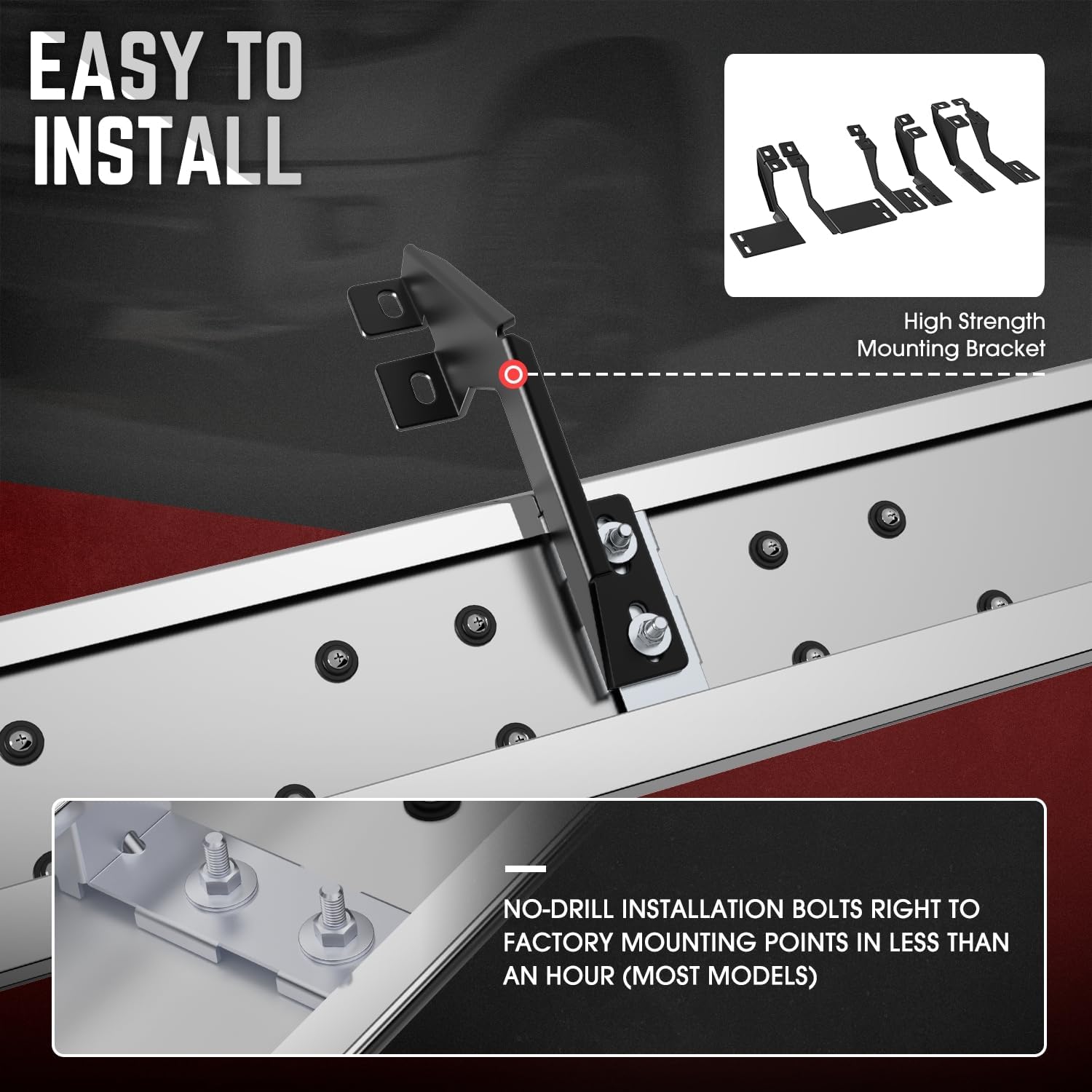 EASY TO INSTALL

High Strength Mounting Bracket

NO-DRILL INSTALLATION BOLTS RIGHT TO FACTORY MOUNTING POINTS IN LESS THAN AN HOUR (MOST MODELS)