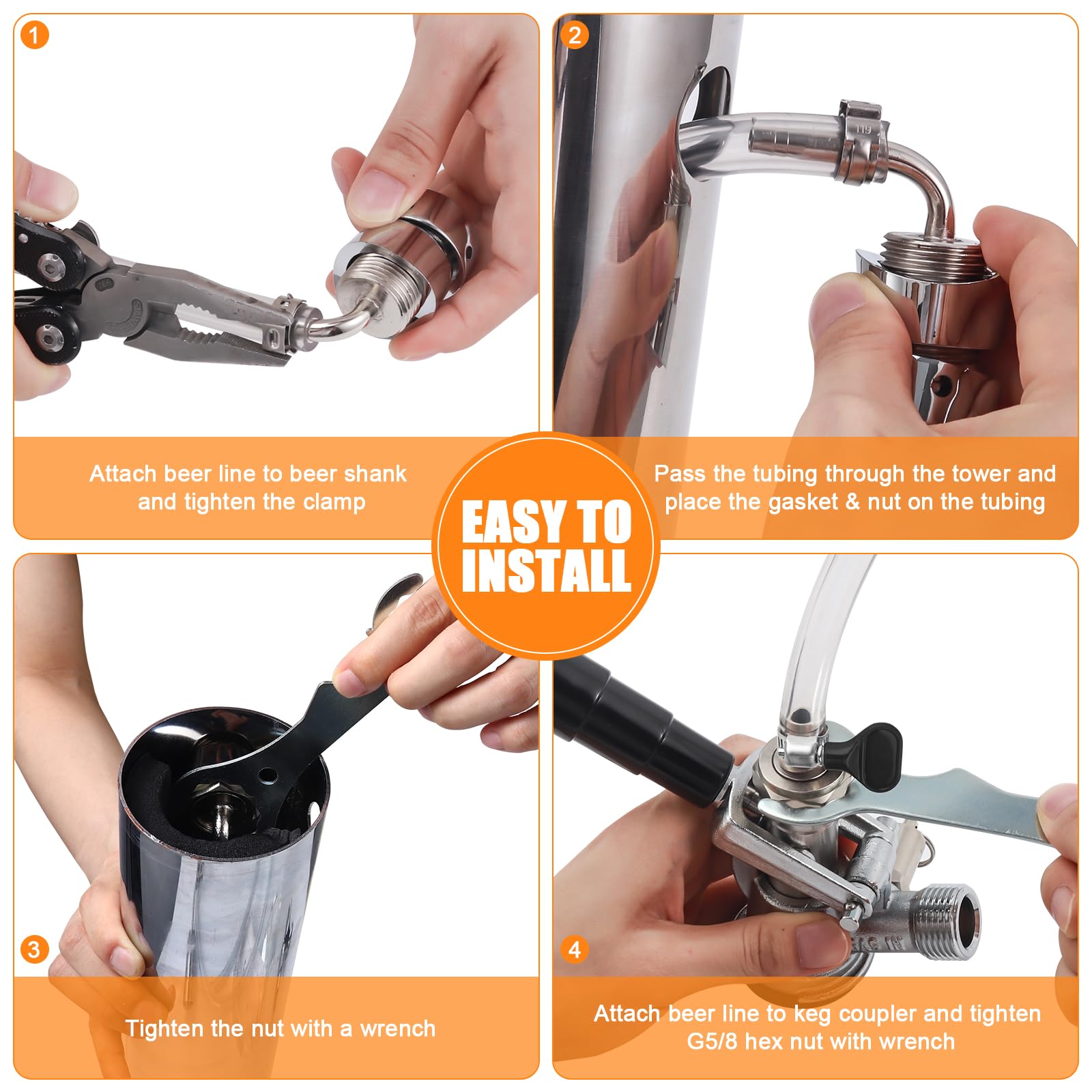 1

Attach beer line to beer shank and tighten the clamp

2

Pass the tubing through the tower and place the gasket & nut on the tubing

EASY TO INSTALL

3

Tighten the nut with a wrench

4

Attach beer line to keg coupler and tighten G5/8 hex nut with wrench